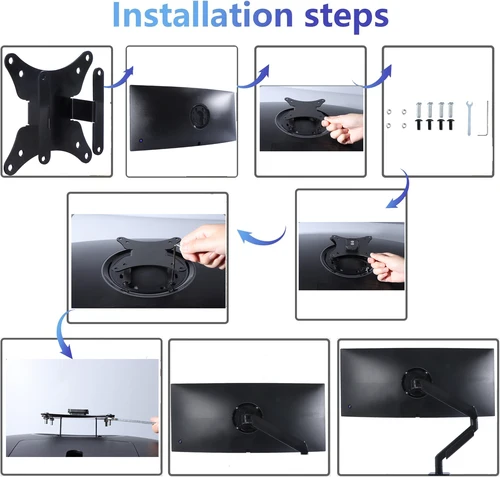 Installation steps