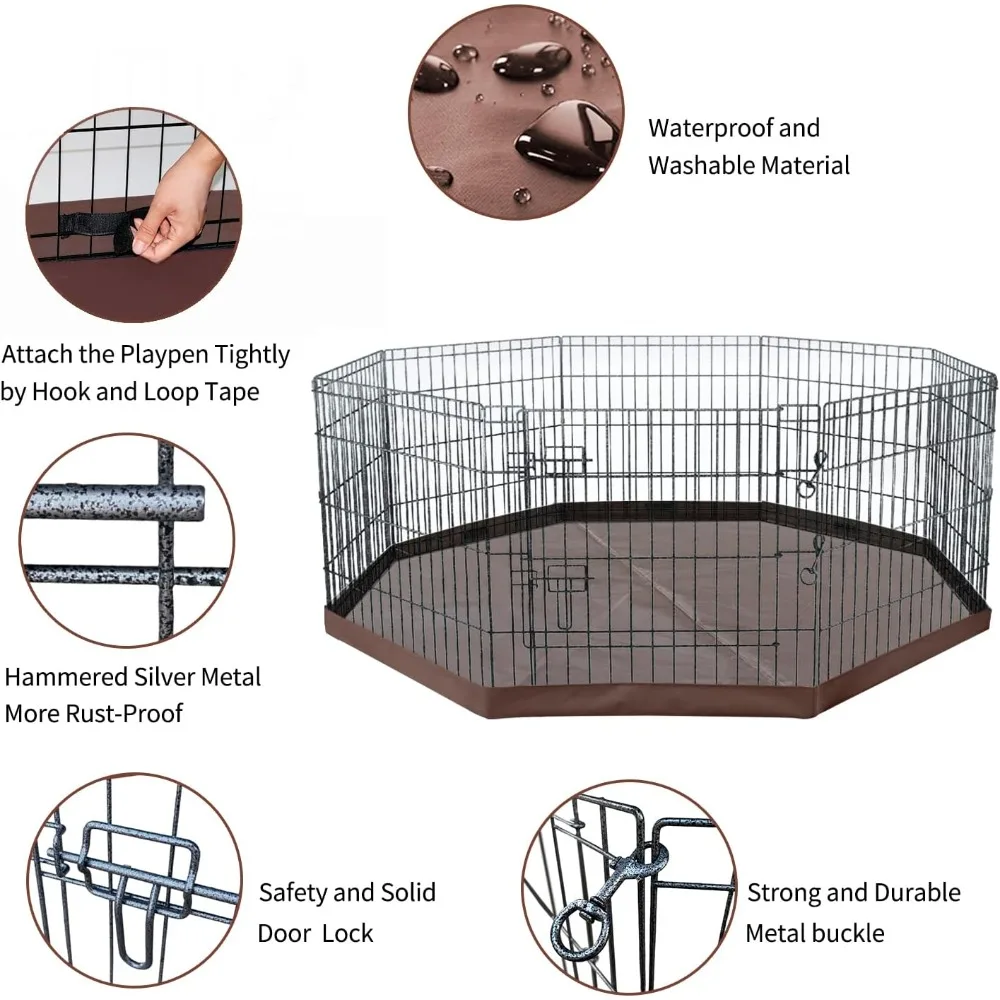 Waterproof and Washable Material

Attach the Playpen Tightly by Hook and Loop Tape

Hammered Silver Metal More Rust-Proof

Safety and Solid Door Lock

Strong and Durable Metal buckle