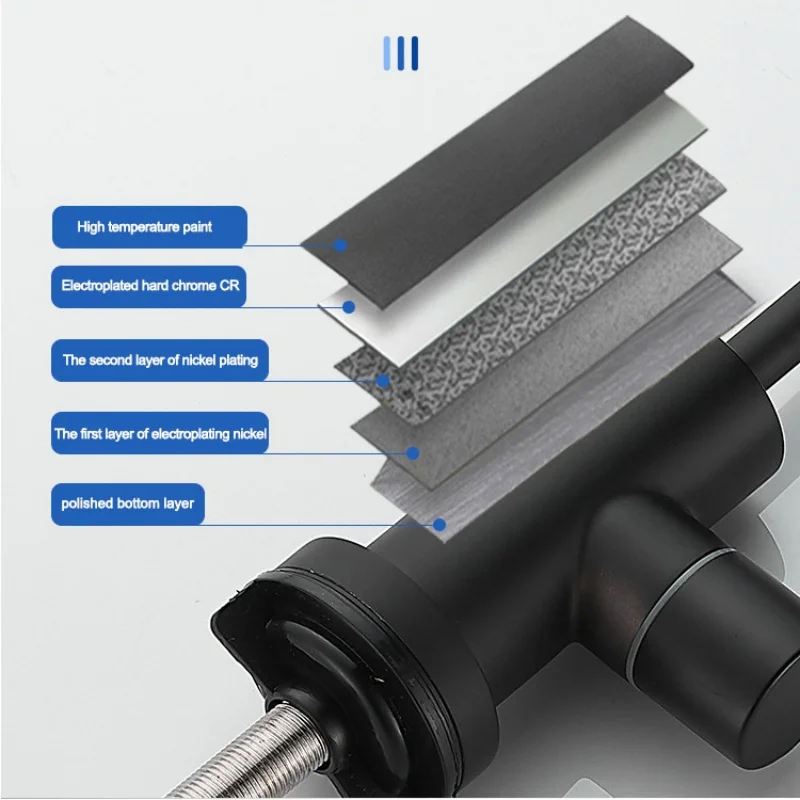 High temperature paint

Electroplated hard chrome CR

The second layer of nickel plating

The first layer of electroplating nickel

polished bottom layer