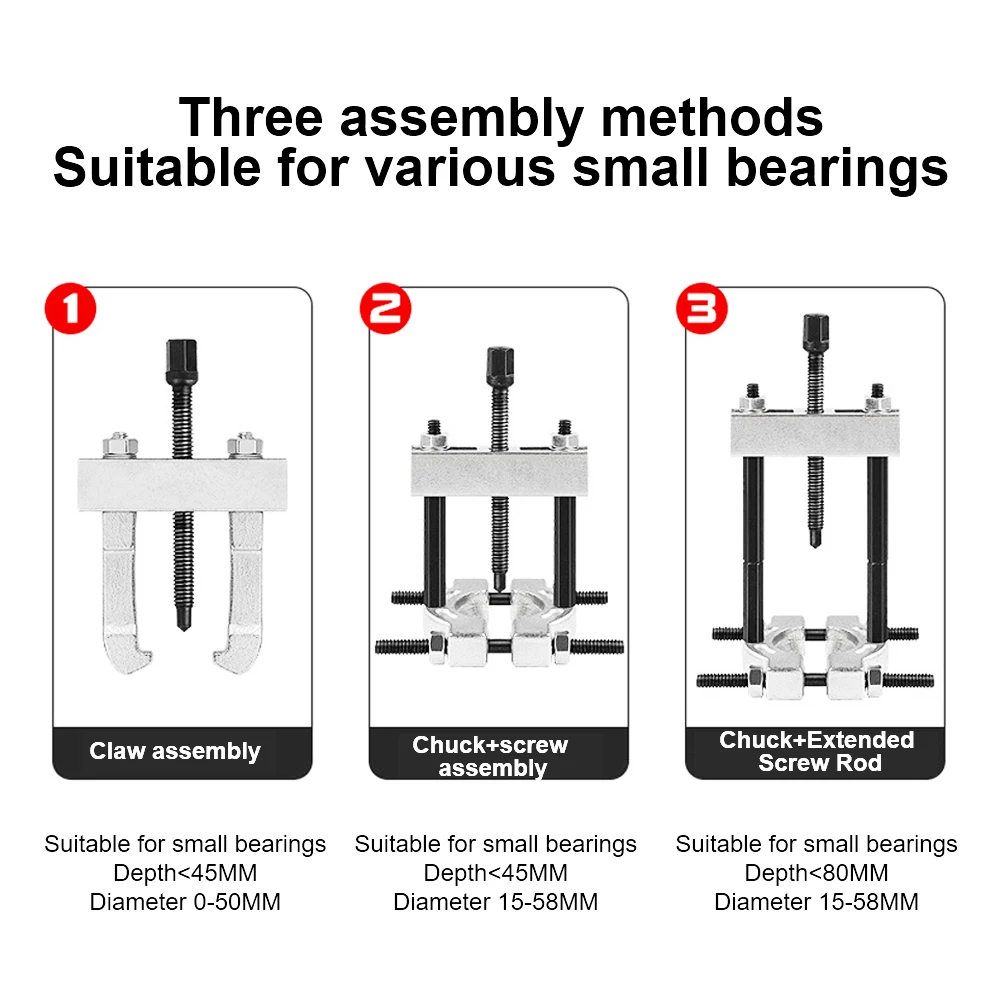 Three assembly methods
Suitable for various small bearings

1

Claw assembly

Suitable for small bearings
Depth<45MM
Diameter 0-50MM

2

Chuck+screw assembly

Suitable for small bearings
Depth<45MM
Diameter 15-58MM

3

Chuck+Extended Screw Rod

Suitable for small bearings
Depth<80MM
Diameter 15-58MM