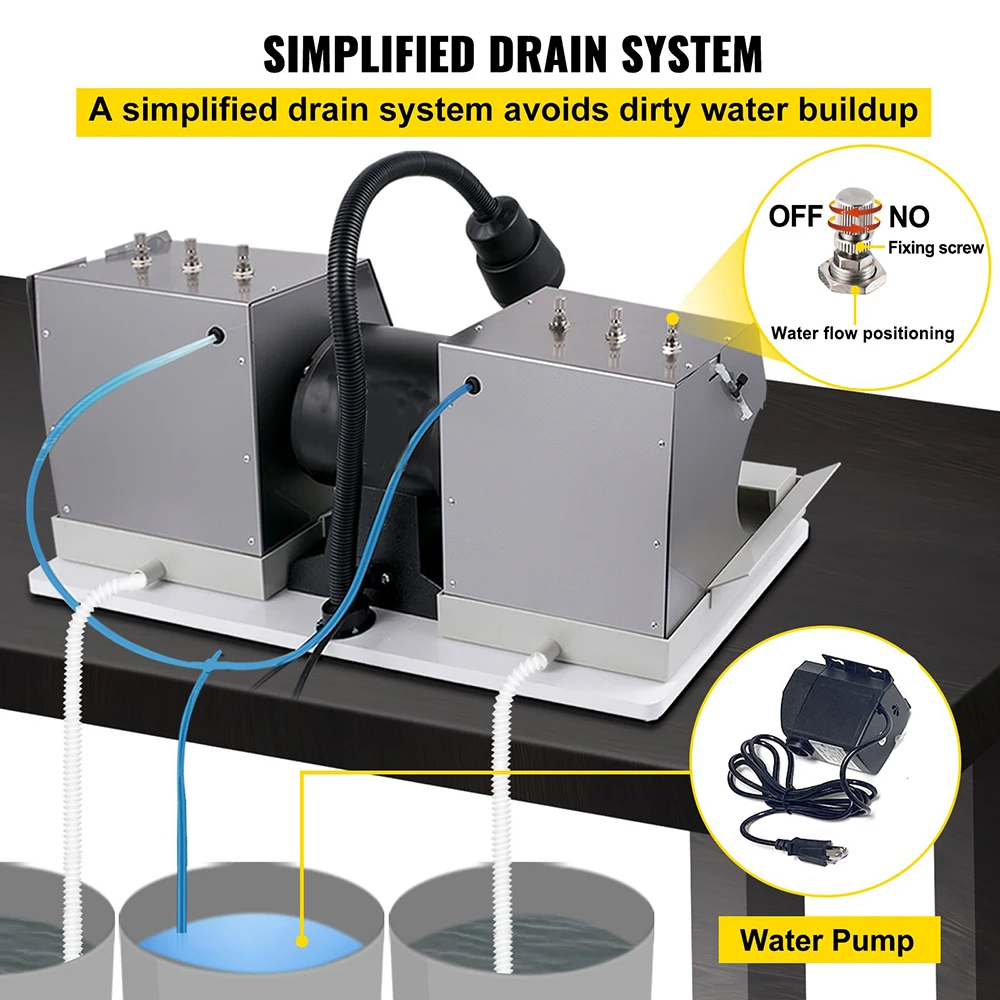 SIMPLIFIED DRAIN SYSTEM

A simplified drain system avoids dirty water buildup

OFF NO

Fixing screw

Water flow positioning

Water Pump