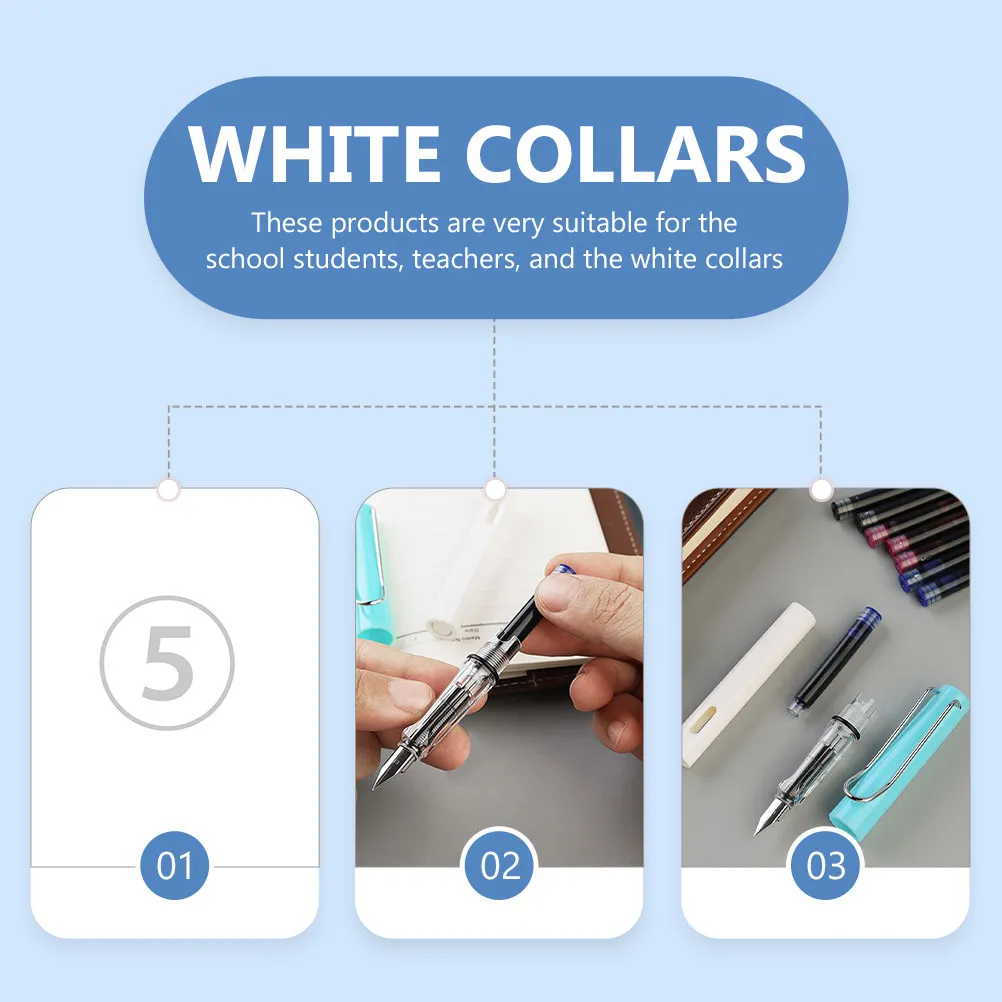 WHITE COLLARS

These products are very suitable for the school students, teachers, and the white collars

5

01

02

03