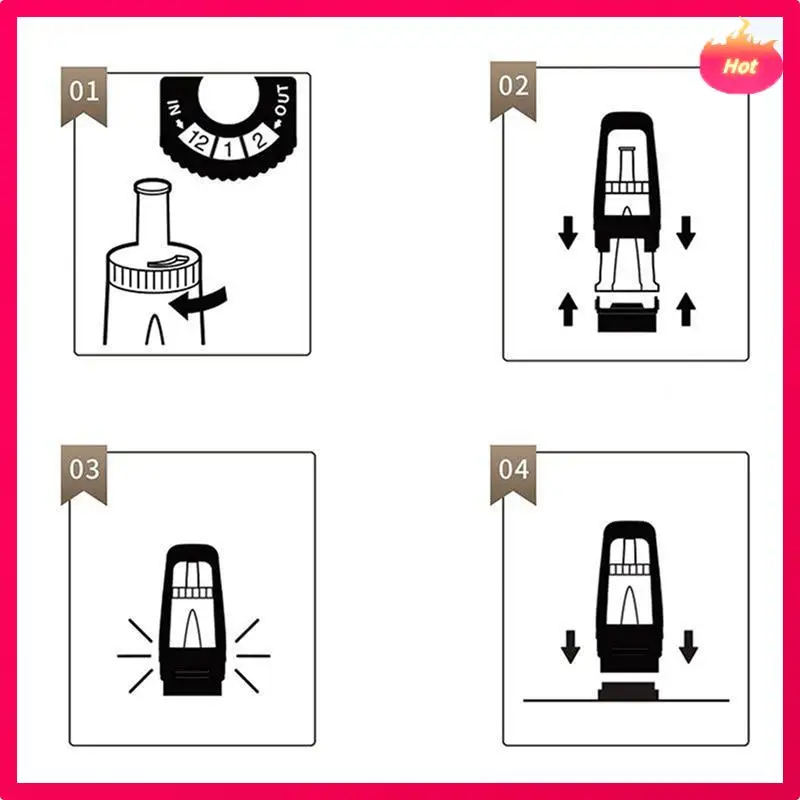 Hot

01

IN 12 1 2 OUT

02

03

04