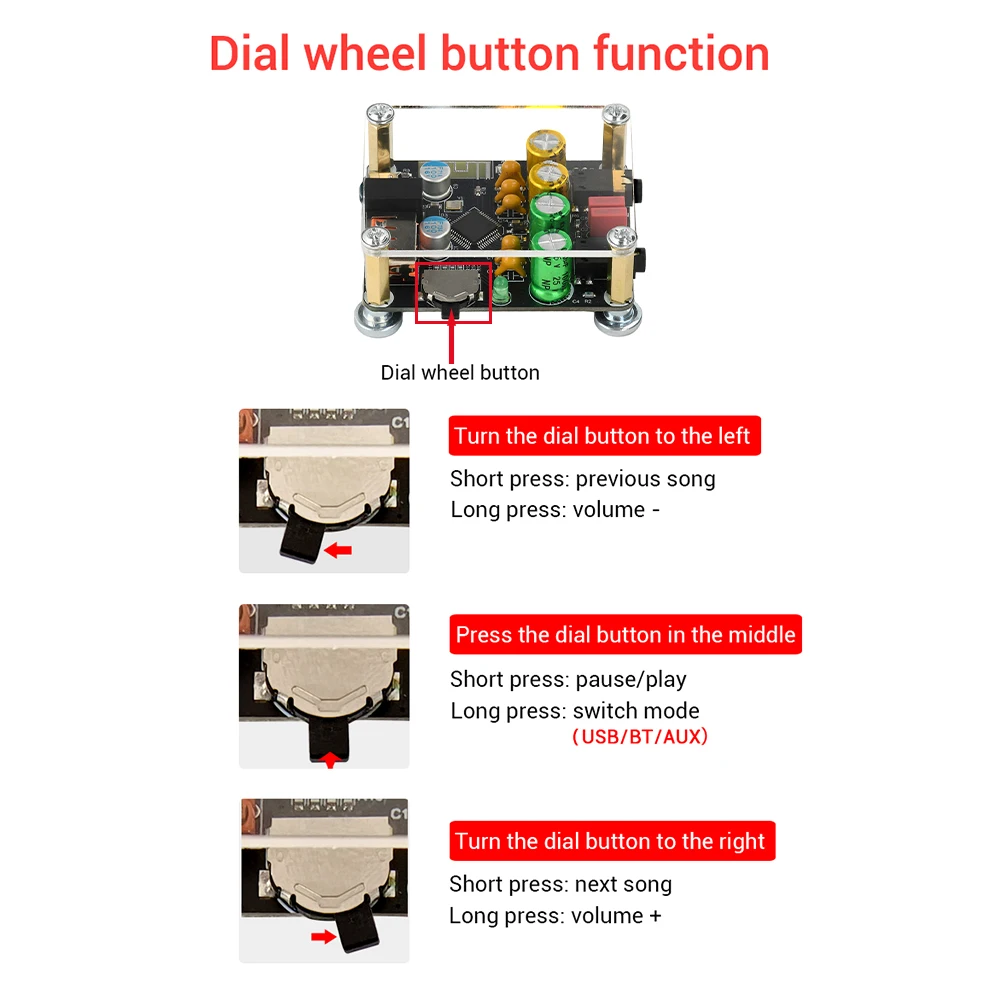 Dial wheel button function

Dial wheel button

Turn the dial button to the left

Short press: previous song
Long press: volume -

Press the dial button in the middle

Short press: pause/play
Long press: switch mode
(USB/BT/AUX)

Turn the dial button to the right

Short press: next song
Long press: volume +