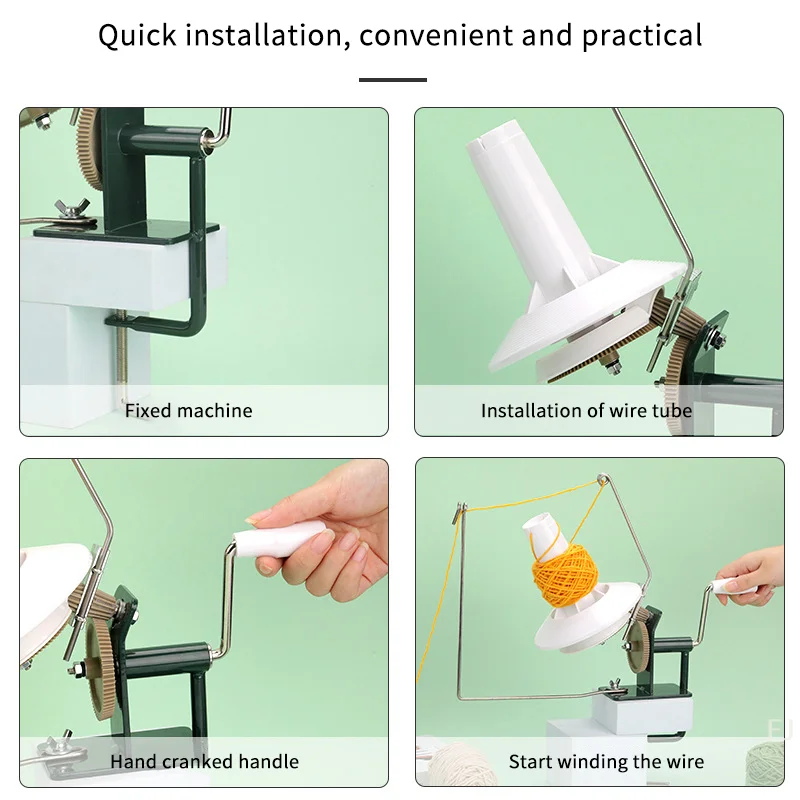 Quick installation, convenient and practical

Fixed machine

Installation of wire tube

Hand cranked handle

Start winding the wire