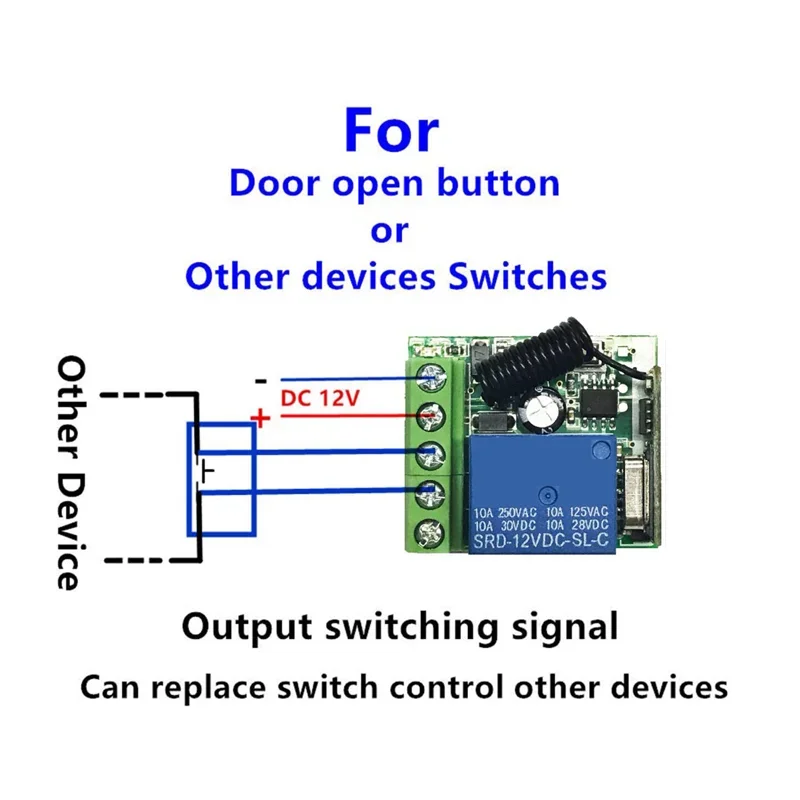 For
Door open button
or
Other devices Switches

Other Device

-
DC 12V
+

10A 250VAC 10A 125VAC
10A 30VDC 10A 28VDC
SRD-12VDC-SL-C

Output switching signal

Can replace switch control other devices