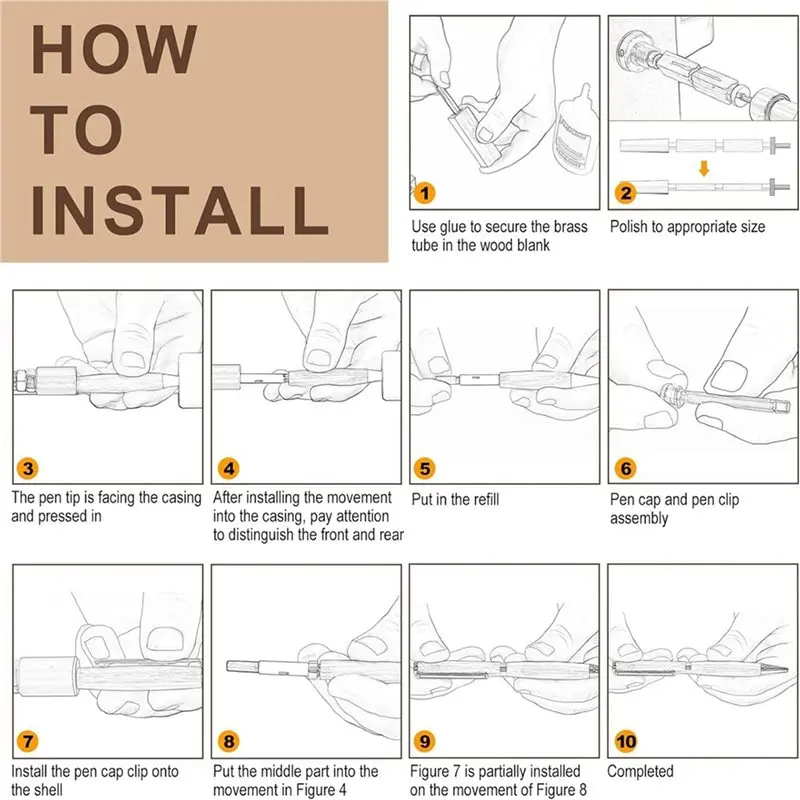 HOW TO INSTALL

1
Use glue to secure the brass tube in the wood blank

2
Polish to appropriate size

3
The pen tip is facing the casing and pressed in

4
After installing the movement into the casing, pay attention to distinguish the front and rear

5
Put in the refill

6
Pen cap and pen clip assembly

7
Install the pen cap clip onto the shell

8
Put the middle part into the movement in Figure 4

9
Figure 7 is partially installed on the movement of Figure 8

10
Completed