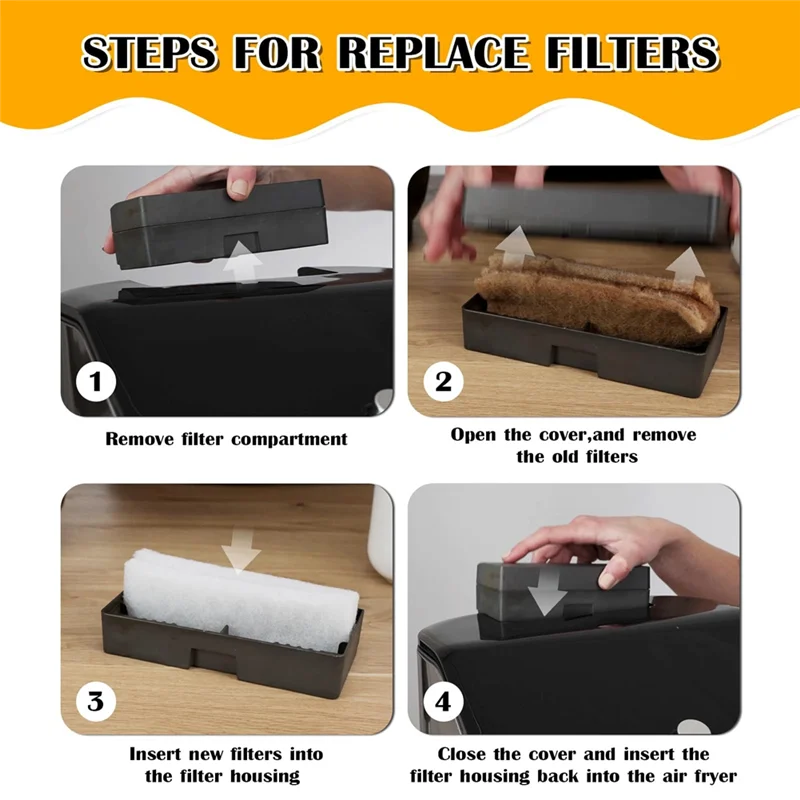 STEPS FOR REPLACE FILTERS

1

Remove filter compartment

2

Open the cover,and remove the old filters

3

Insert new filters into the filter housing

4

Close the cover and insert the filter housing back into the air fryer