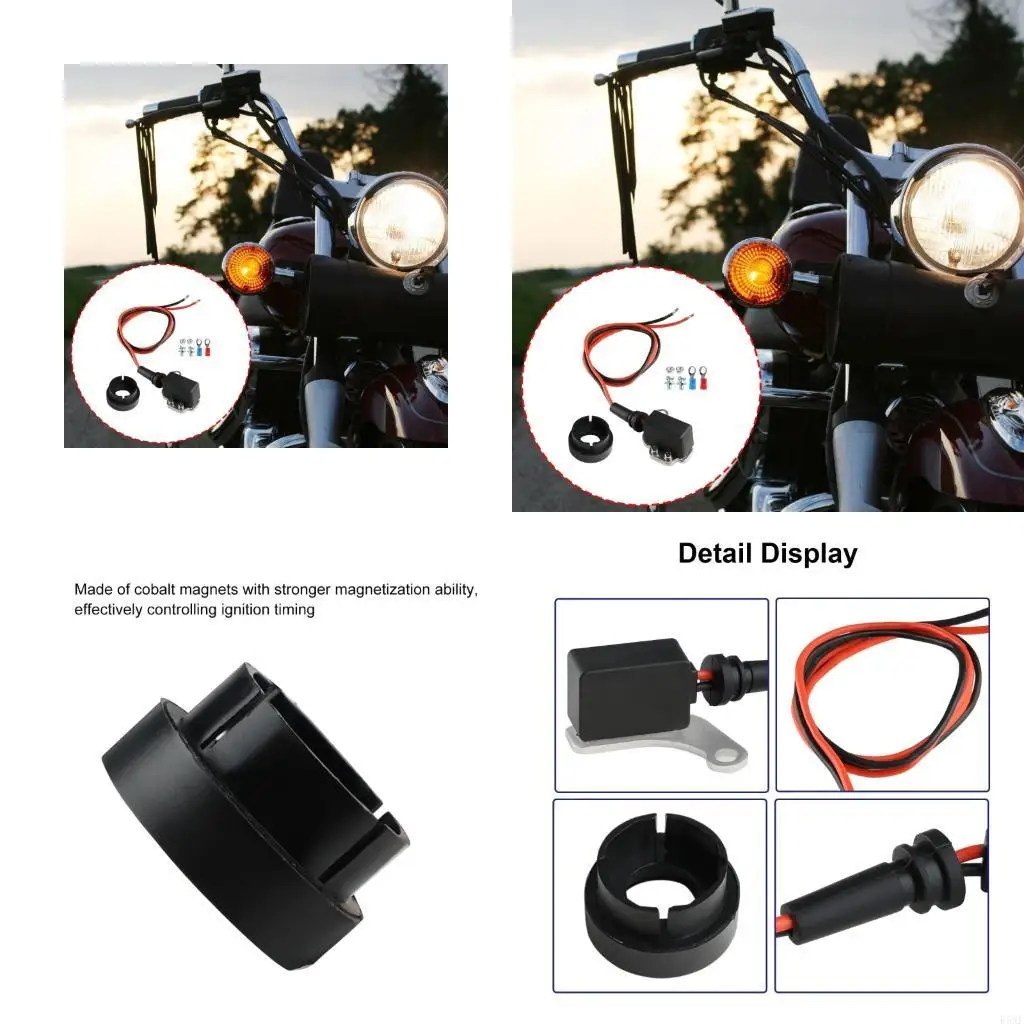 Made of cobalt magnets with stronger magnetization ability, effectively controlling ignition timing

Detail Display