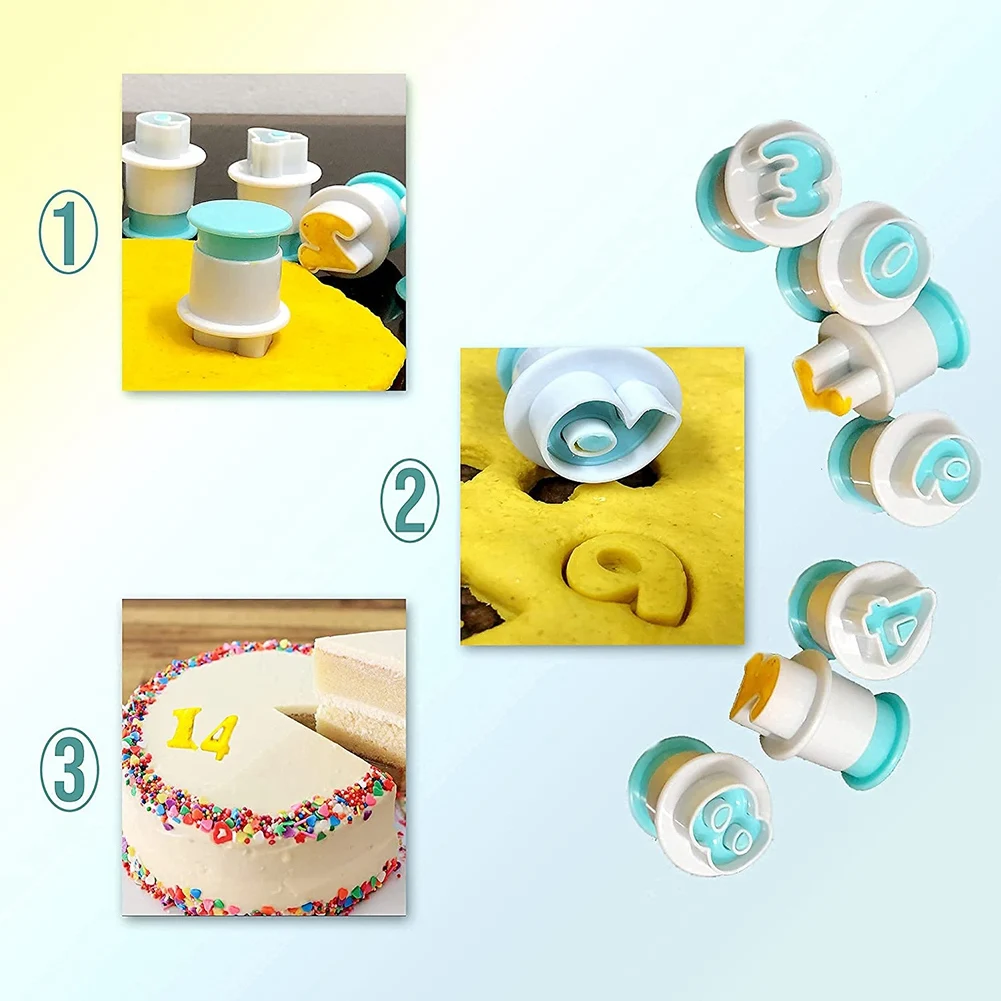 1

2

3

14