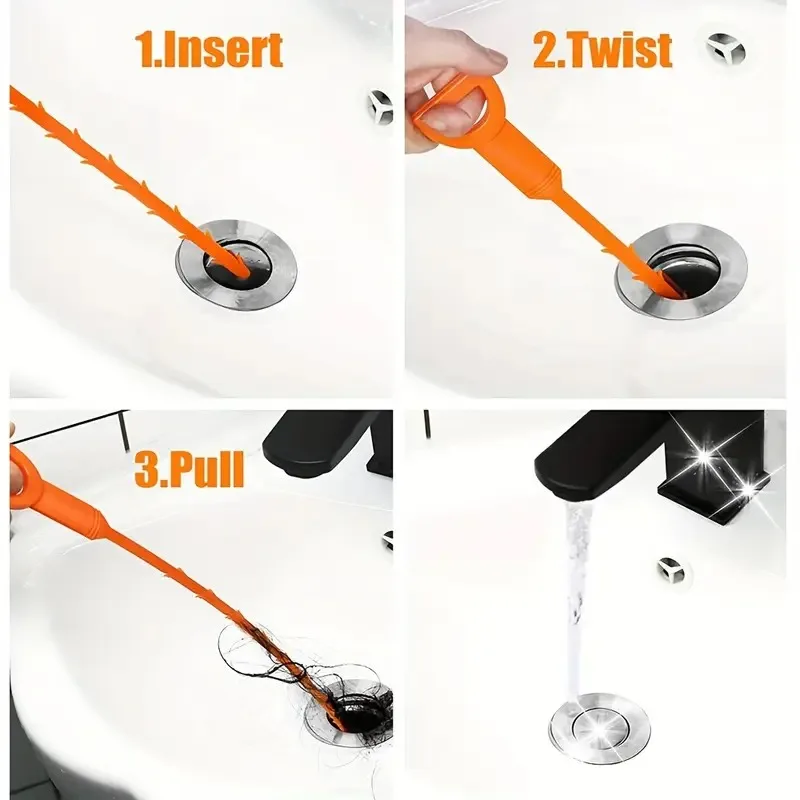 1.Insert

2.Twist

3.Pull