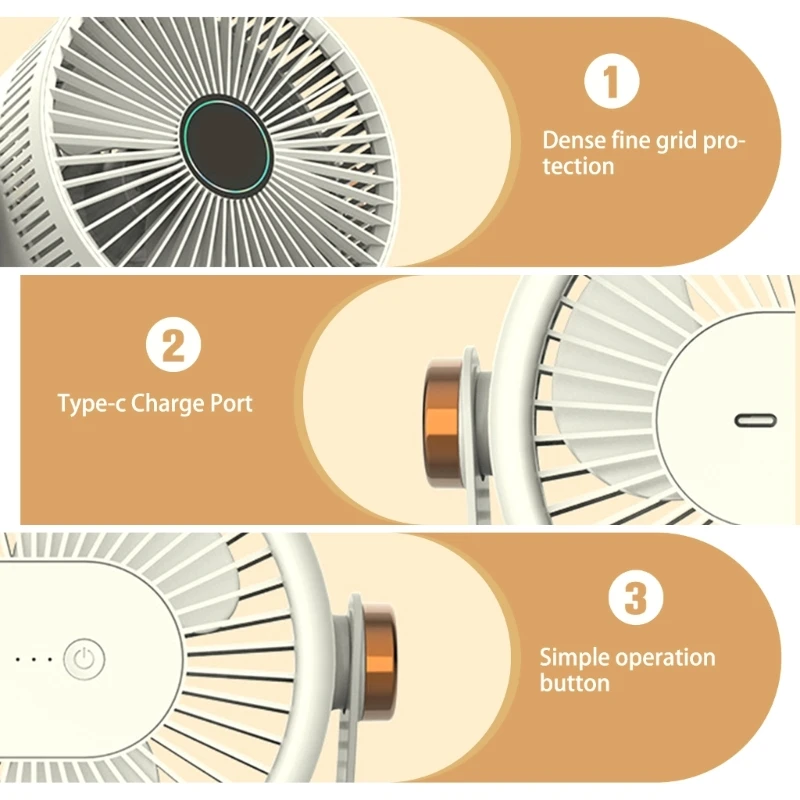 1

Dense fine grid protection

2

Type-c Charge Port

3

Simple operation button