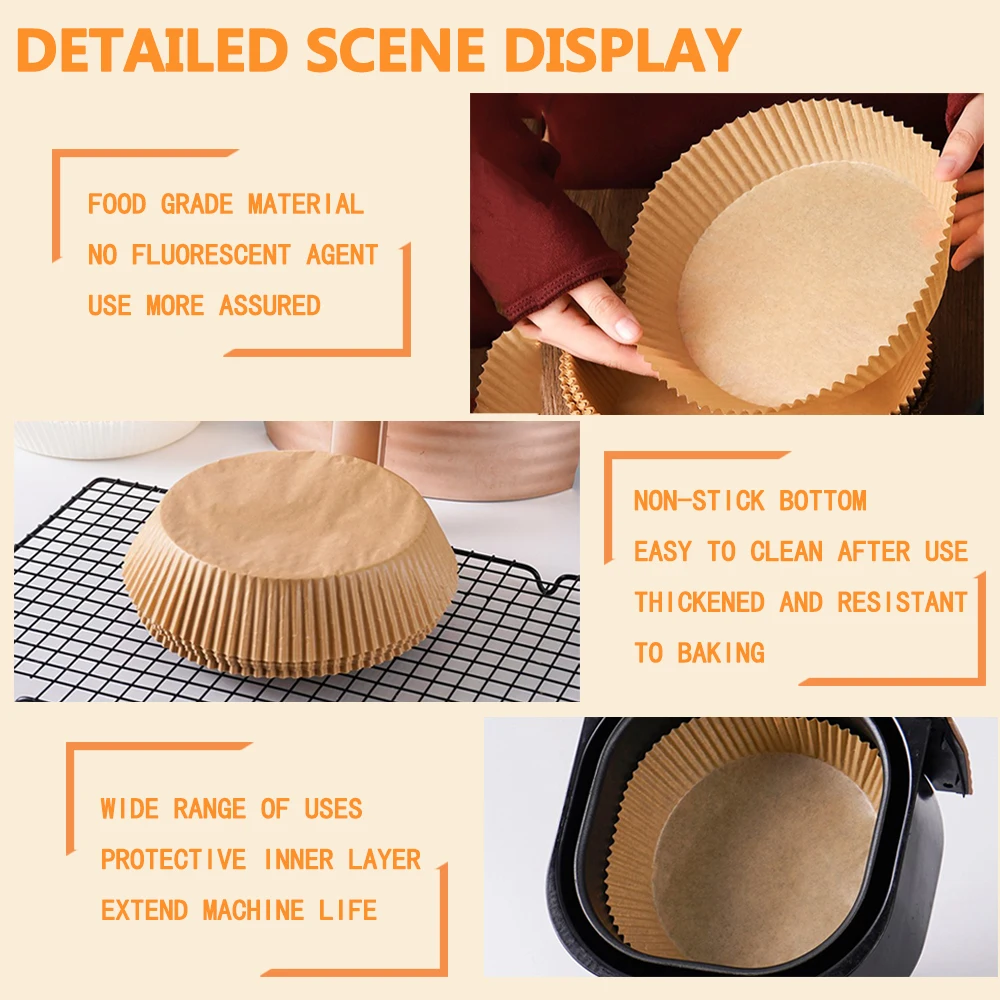 DETAILED SCENE DISPLAY

FOOD GRADE MATERIAL
NO FLUORESCENT AGENT
USE MORE ASSURED

NON-STICK BOTTOM
EASY TO CLEAN AFTER USE
THICKENED AND RESISTANT TO BAKING

WIDE RANGE OF USES
PROTECTIVE INNER LAYER
EXTEND MACHINE LIFE