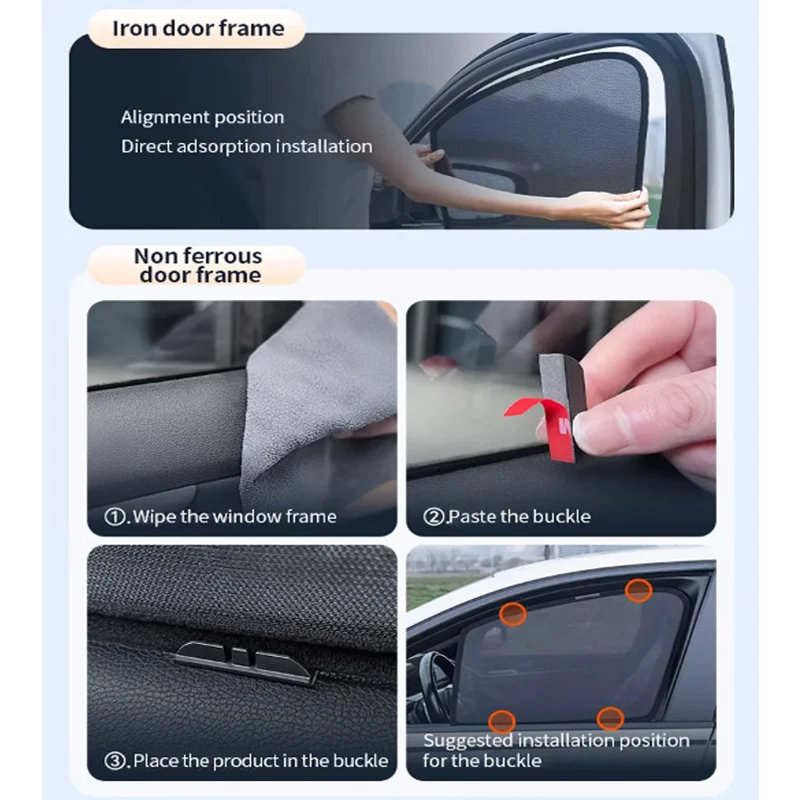 Iron door frame

Alignment position
Direct adsorption installation

Non ferrous door frame

①.Wipe the window frame

②.Paste the buckle

③.Place the product in the buckle

Suggested installation position for the buckle