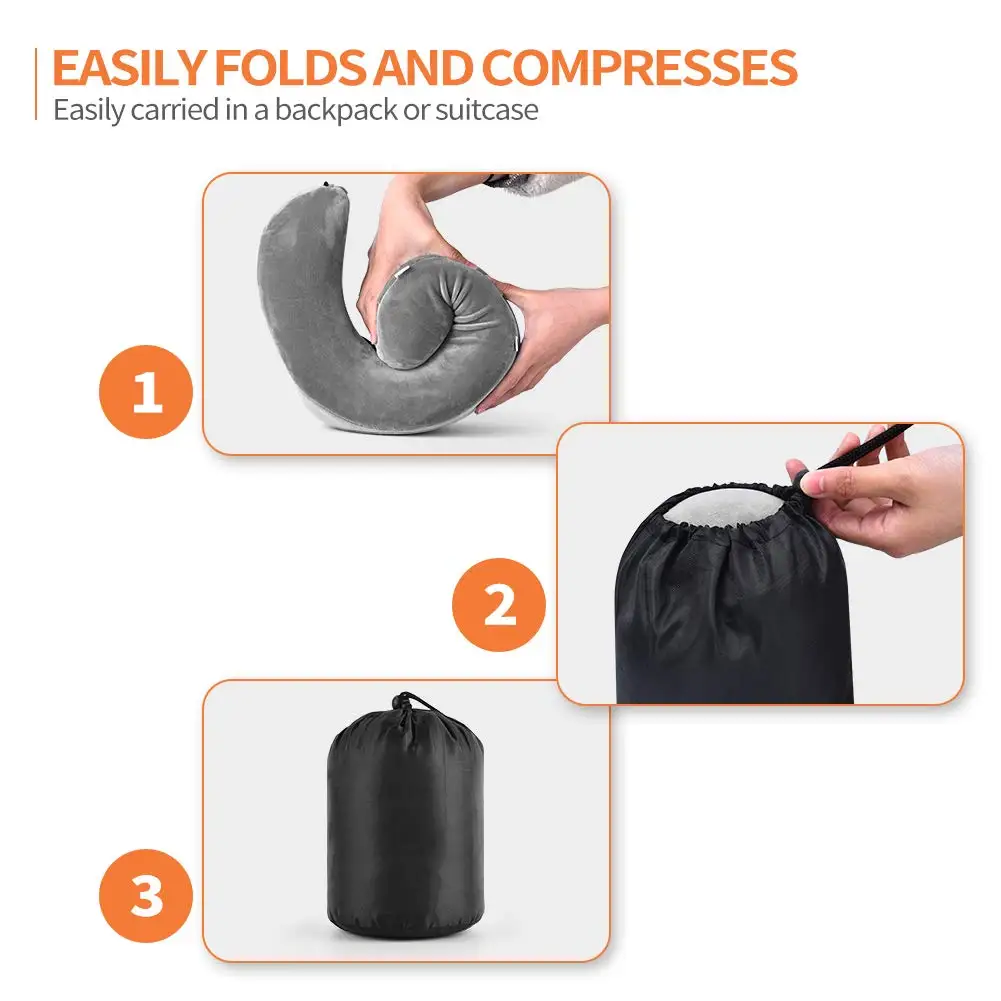 EASILY FOLDS AND COMPRESSES
Easily carried in a backpack or suitcase

1

2

3