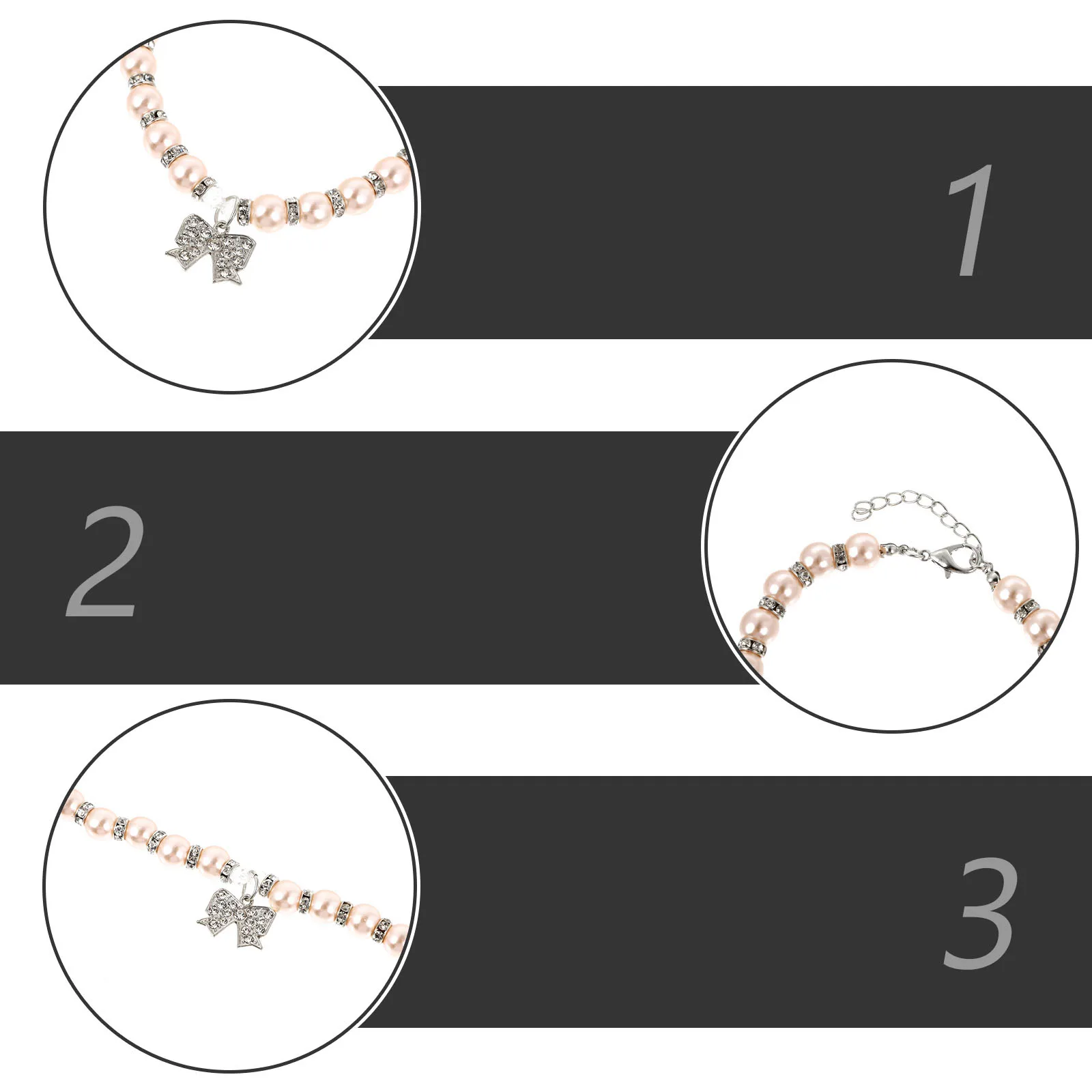 1

2

3