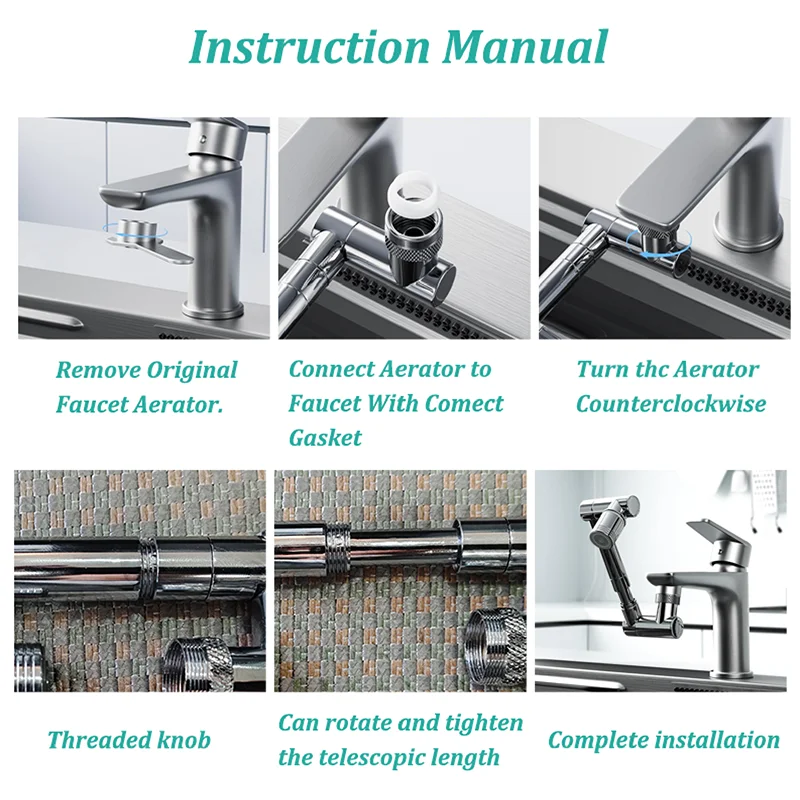 Instruction Manual

Remove Original Faucet Aerator.

Connect Aerator to Faucet With Comect Gasket

Turn thc Aerator Counterclockwise

Threaded knob

Can rotate and tighten the telescopic length

Complete installation