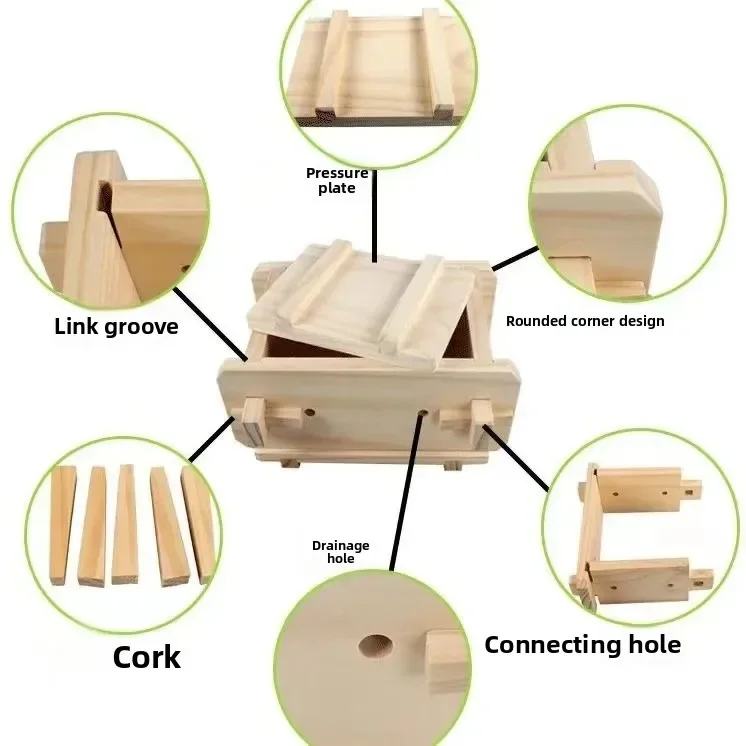 Pressure plate

Link groove

Rounded corner design

Drainage hole

Cork

Connecting hole