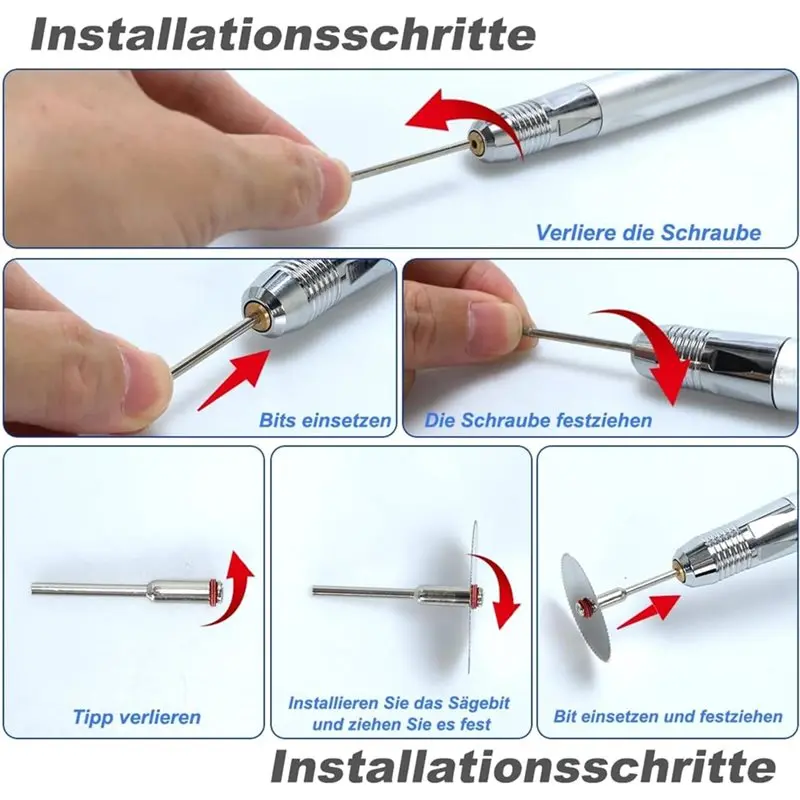 Installationsschritte

Verliere die Schraube

Bits einsetzen

Die Schraube festziehen

Tipp verlieren

Installieren Sie das Sägebit und ziehen Sie es fest

Bit einsetzen und festziehen

Installationsschritte