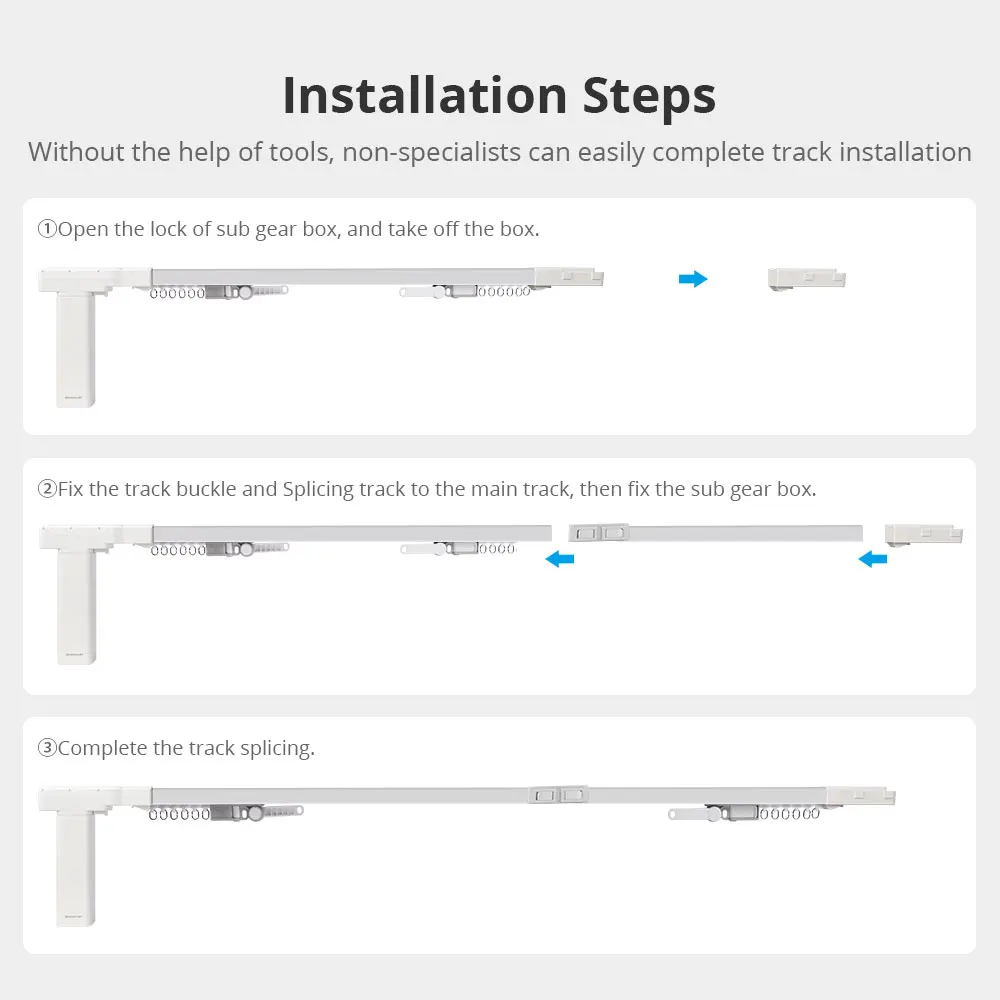 Installation Steps

Without the help of tools, non-specialists can easily complete track installation

①Open the lock of sub gear box, and take off the box.

②Fix the track buckle and Splicing track to the main track, then fix the sub gear box.

③Complete the track splicing.