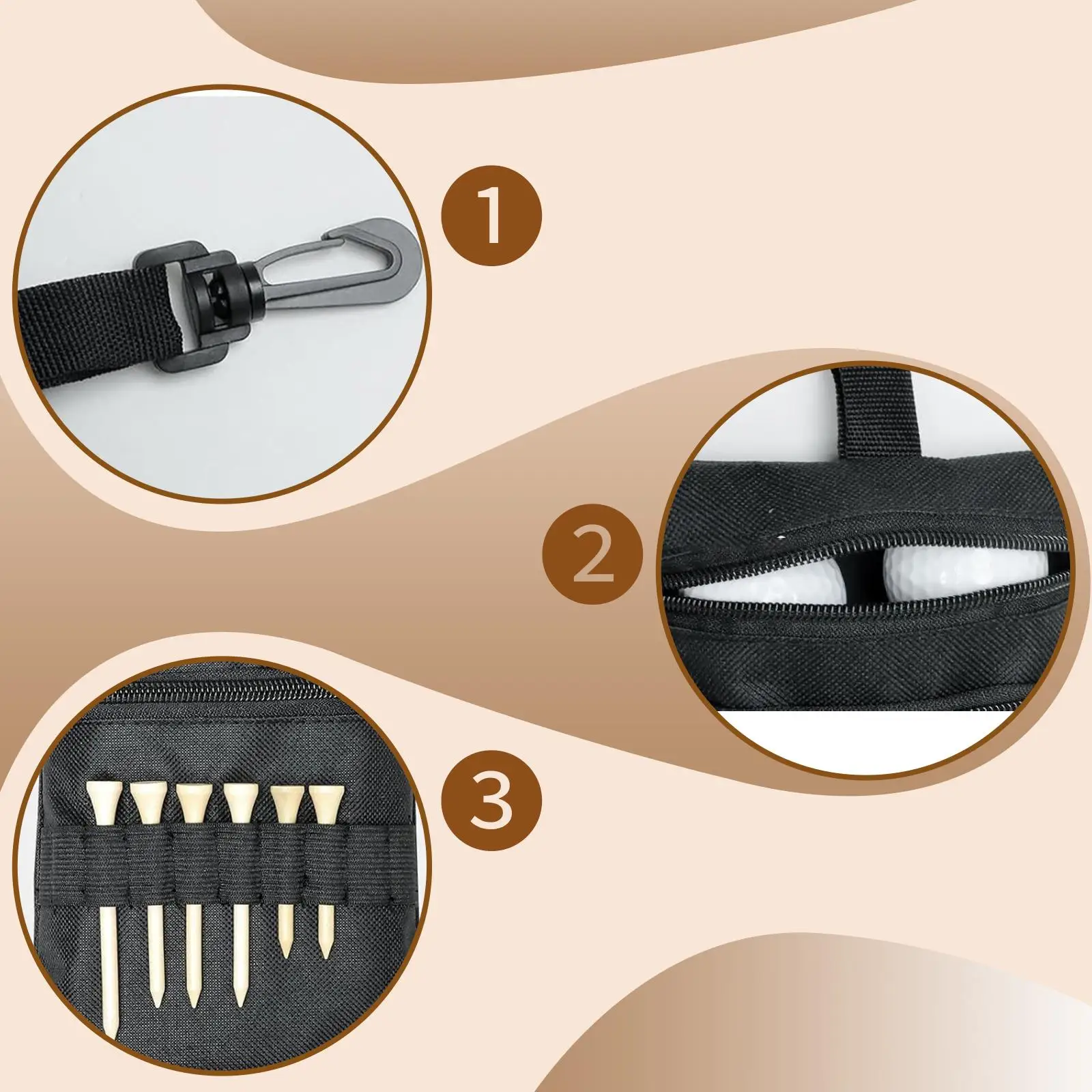 1

2

3