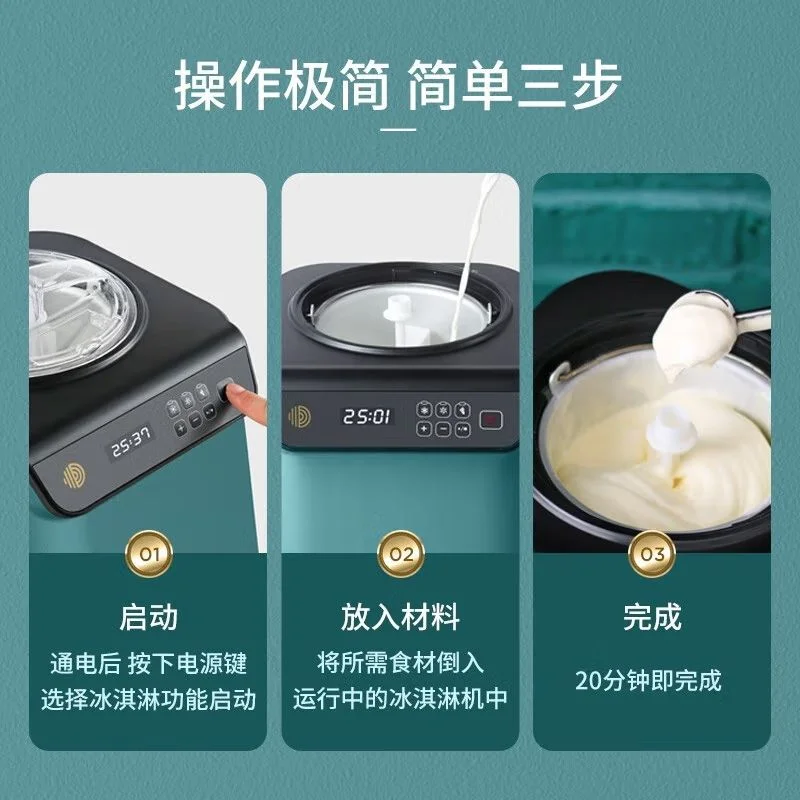 操作极简 简单三步

25:37

01

启动

通电后 按下电源键
选择冰淇淋功能启动

25:01

02

放入材料

将所需食材倒入
运行中的冰淇淋机中

03

完成

20分钟即完成