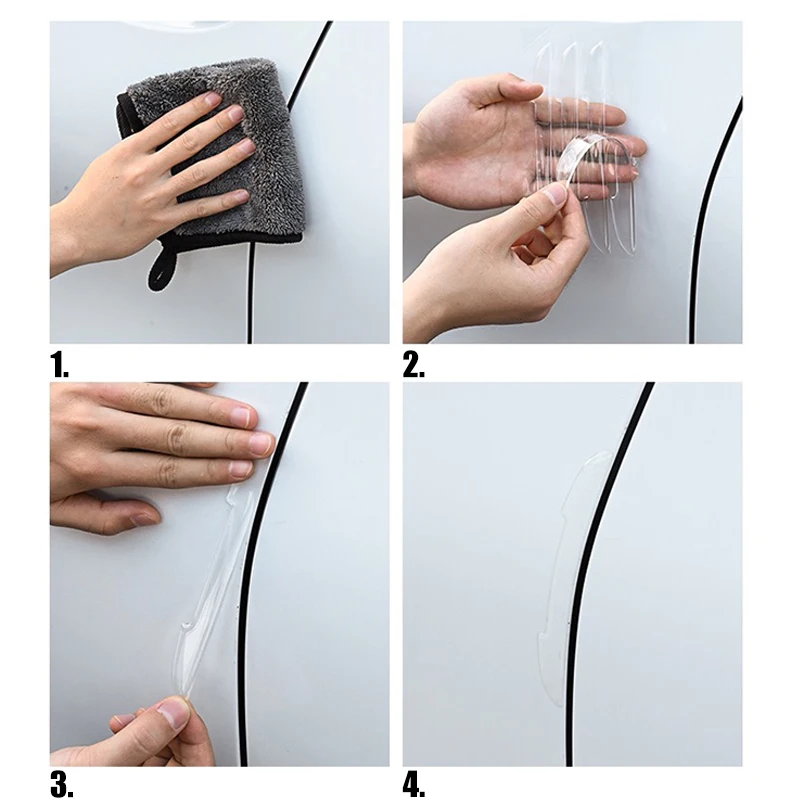 1.

2.

3.

4.