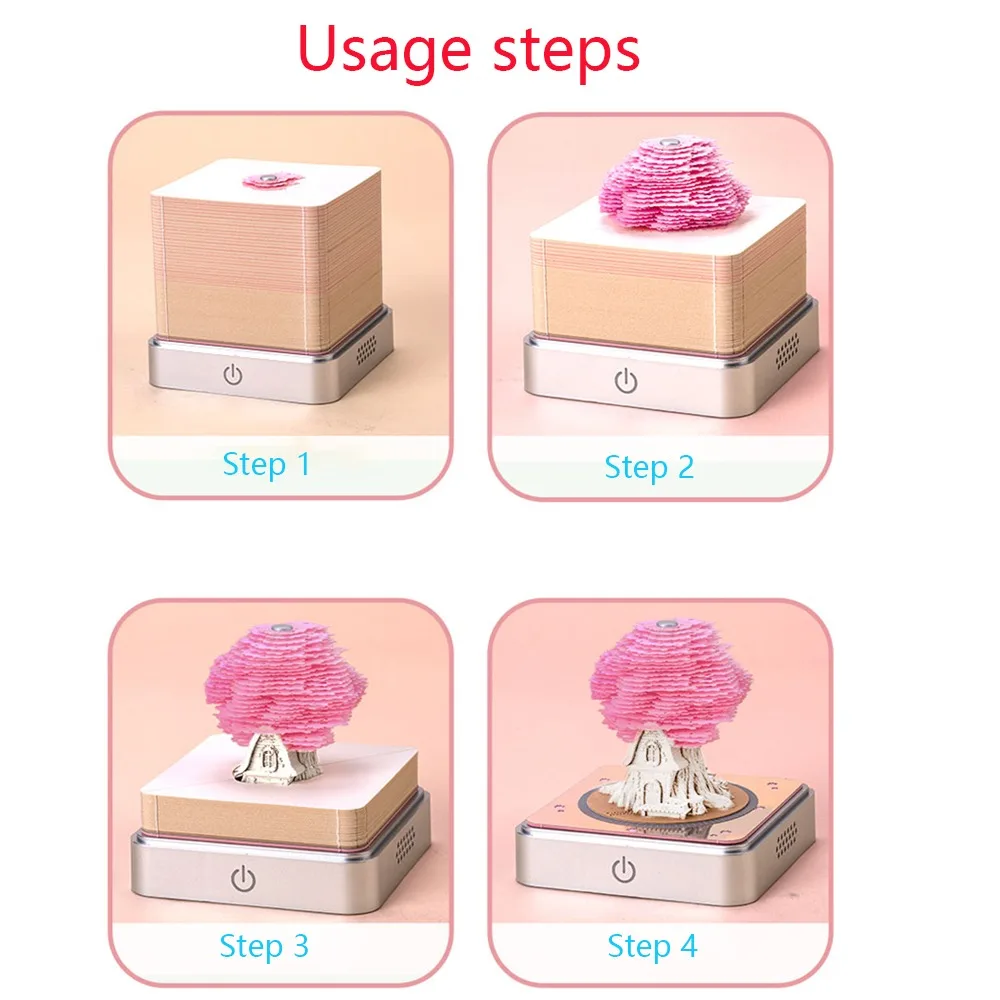 Usage steps

Step 1

Step 2

Step 3

Step 4