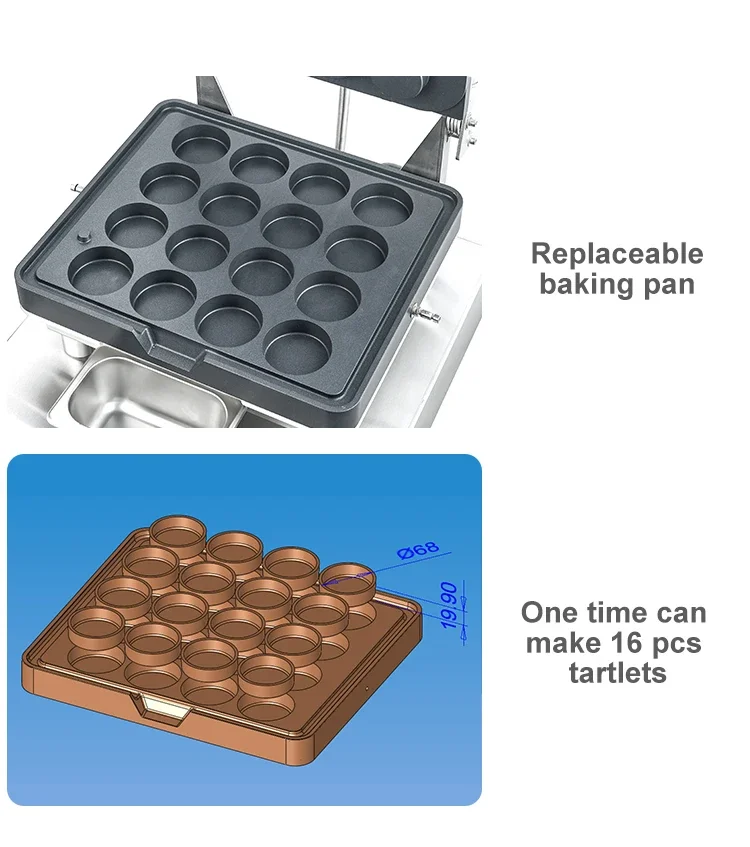 Replaceable baking pan

Ø68

19.90

One time can make 16 pcs tartlets