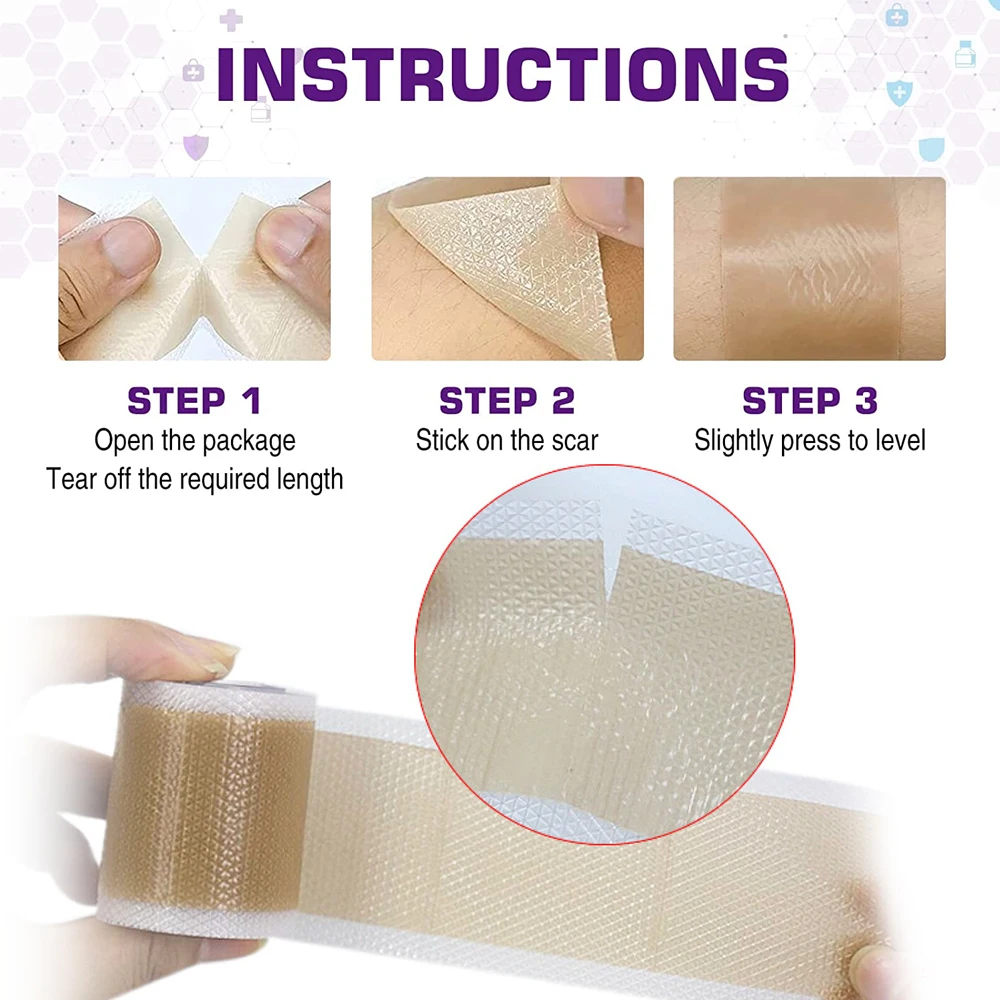 INSTRUCTIONS

STEP 1
Open the package
Tear off the required length

STEP 2
Stick on the scar

STEP 3
Slightly press to level