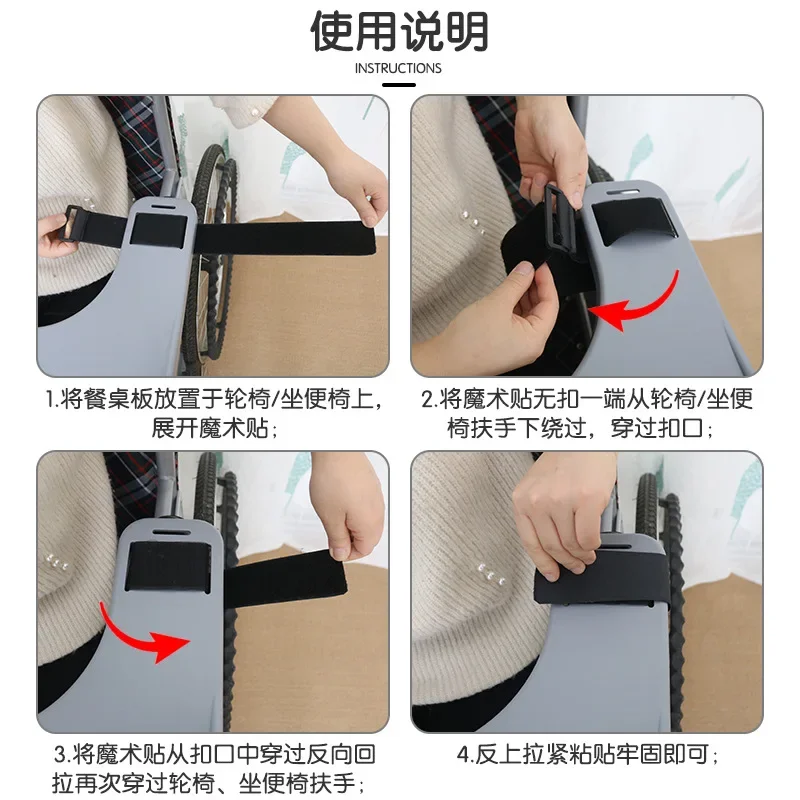 使用说明

INSTRUCTIONS

1.将餐桌板放置于轮椅/坐便椅上，展开魔术贴；

2.将魔术贴无扣一端从轮椅/坐便椅扶手下绕过，穿过扣口；

3.将魔术贴从扣口中穿过反向回拉再次穿过轮椅、坐便椅扶手；

4.反上拉紧粘贴牢固即可；