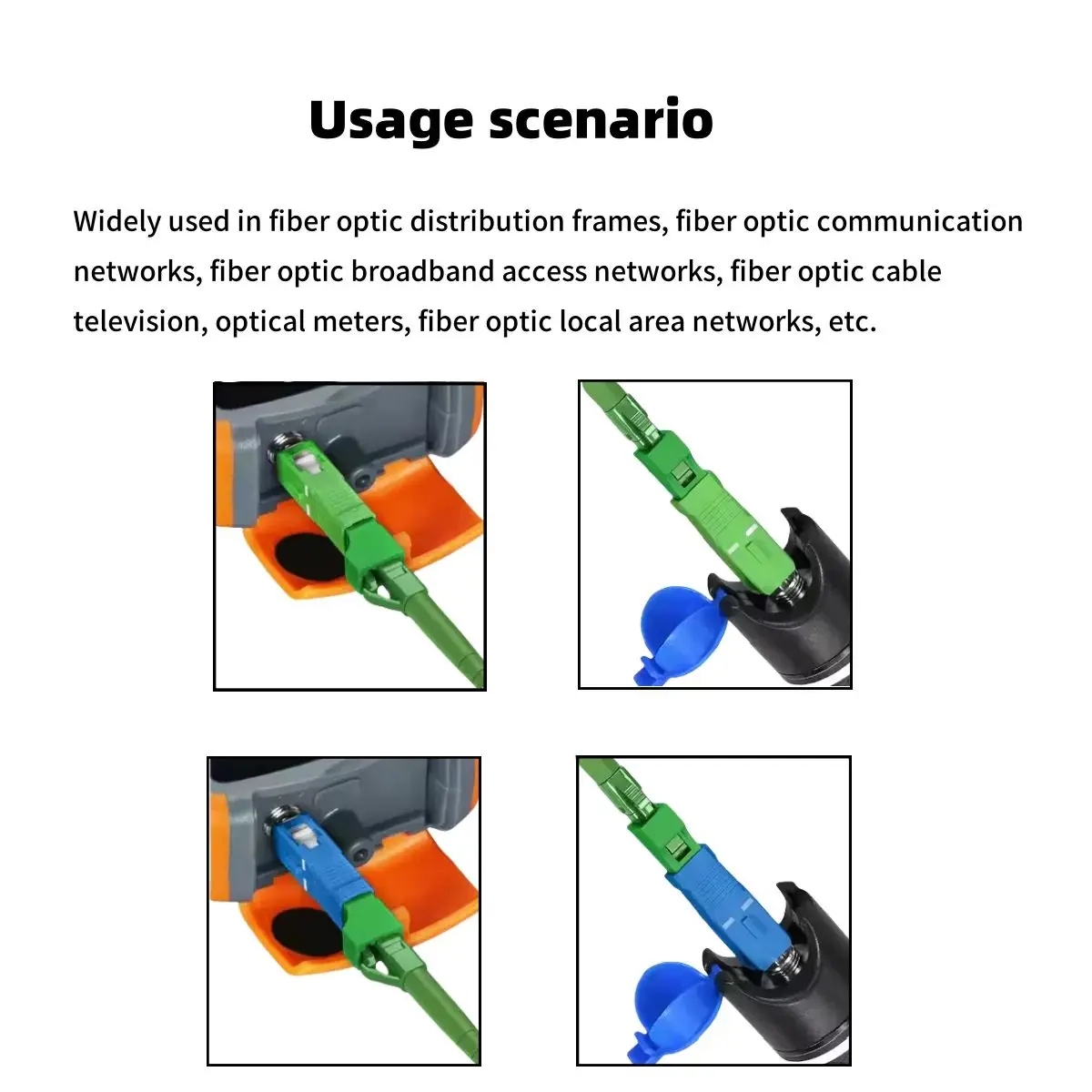 Usage scenario

Widely used in fiber optic distribution frames, fiber optic communication networks, fiber optic broadband access networks, fiber optic cable television, optical meters, fiber optic local area networks, etc.