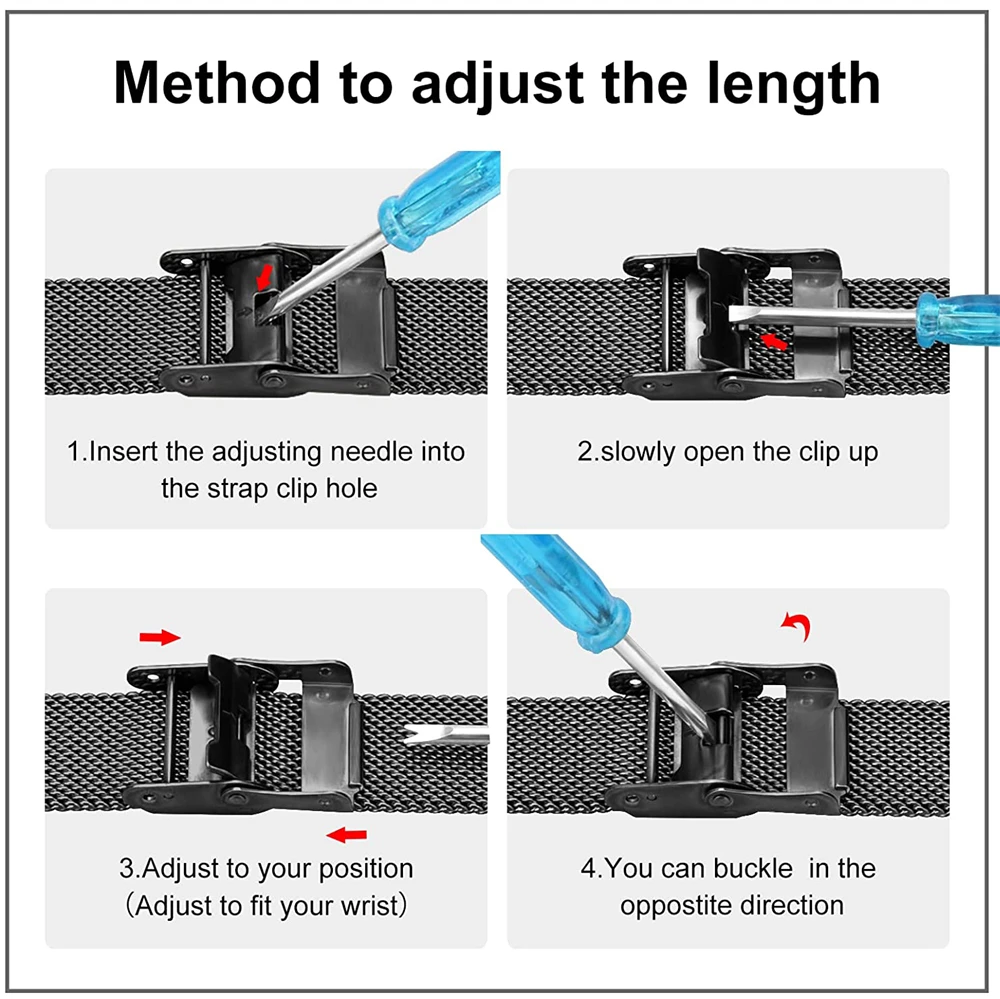 Method to adjust the length

1.Insert the adjusting needle into the strap clip hole

2.slowly open the clip up

3.Adjust to your position （Adjust to fit your wrist）

4.You can buckle in the oppostite direction