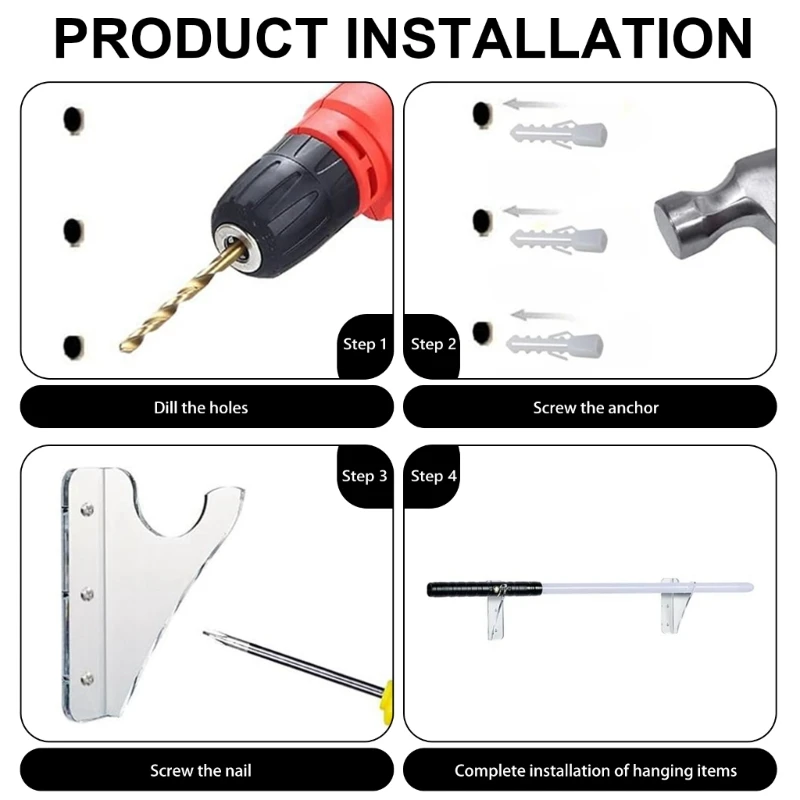 PRODUCT INSTALLATION

Step 1

Dill the holes

Step 2

Screw the anchor

Step 3

Screw the nail

Step 4

Complete installation of hanging items