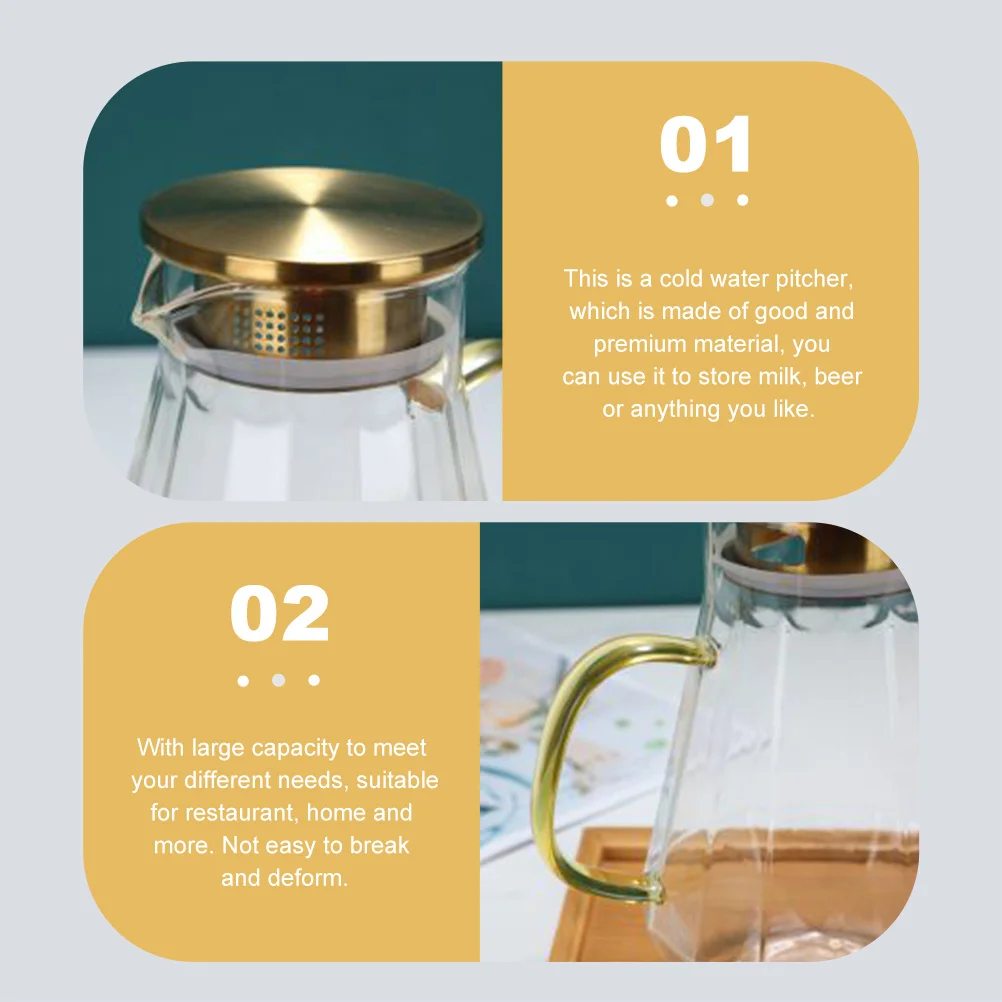 01

This is a cold water pitcher, which is made of good and premium material, you can use it to store milk, beer or anything you like.

02

With large capacity to meet your different needs, suitable for restaurant, home and more. Not easy to break and deform.