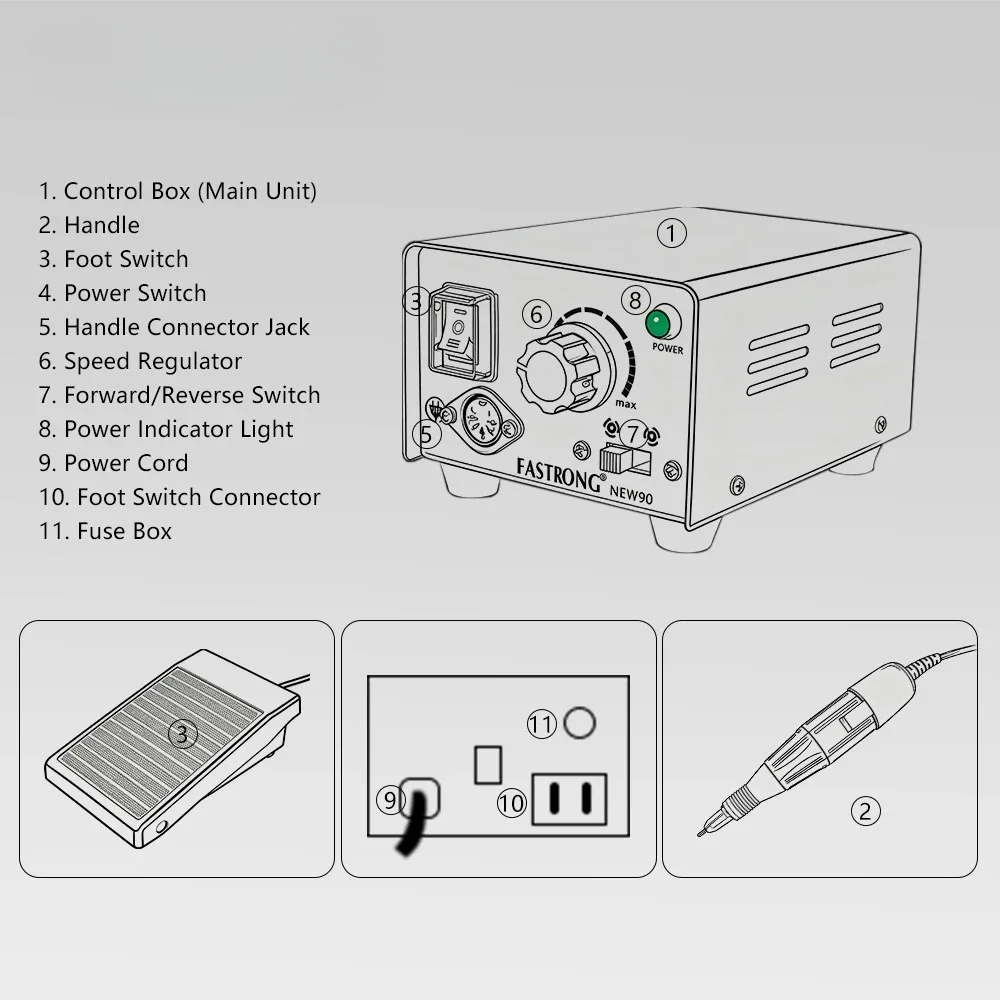 1. Control Box (Main Unit)
2. Handle
3. Foot Switch
4. Power Switch
5. Handle Connector Jack
6. Speed Regulator
7. Forward/Reverse Switch
8. Power Indicator Light
9. Power Cord
10. Foot Switch Connector
11. Fuse Box

1
3
6
8
POWER
max
5
7
FASTRONG® NEW90

3

11
9
10

2