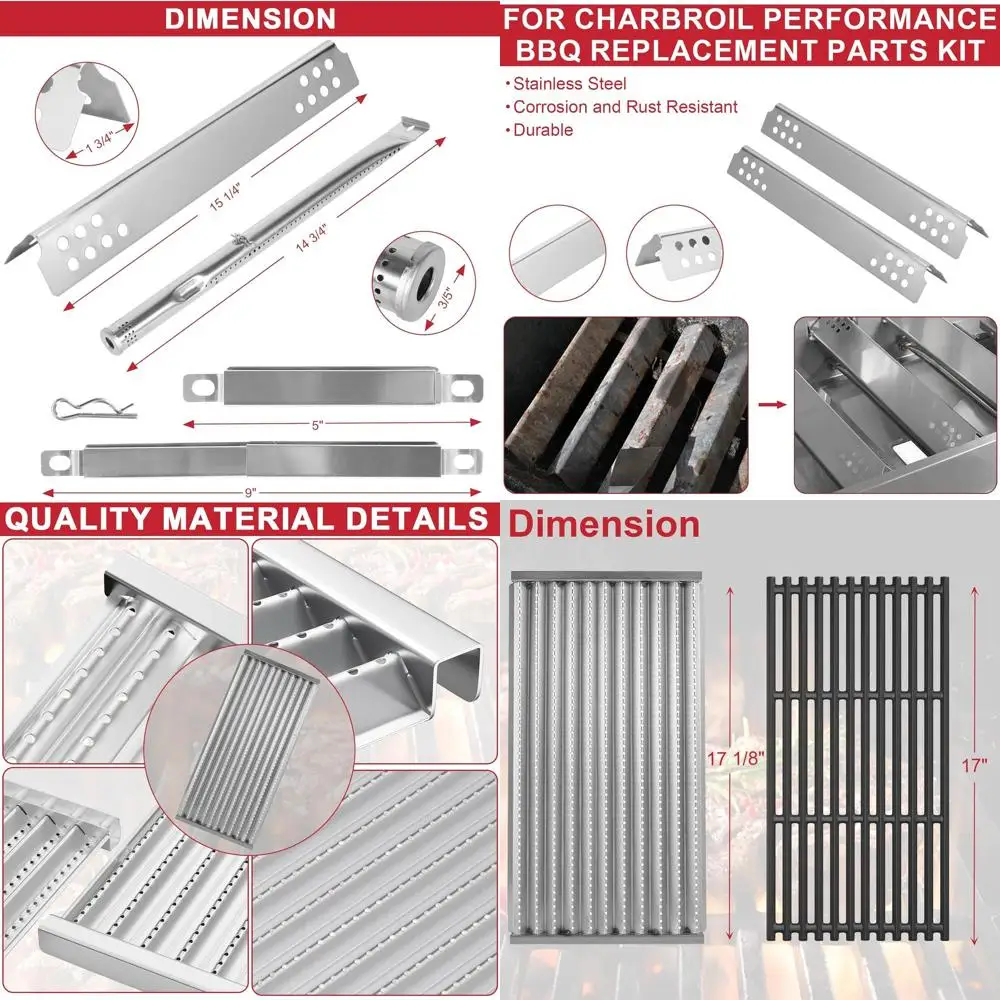 DIMENSION

1 3/4"

15 1/4"

14 3/4"

3/5"

5"

9"

FOR CHARBROIL PERFORMANCE BBQ REPLACEMENT PARTS KIT

• Stainless Steel
• Corrosion and Rust Resistant
• Durable

QUALITY MATERIAL DETAILS

Dimension

17 1/8"

17"