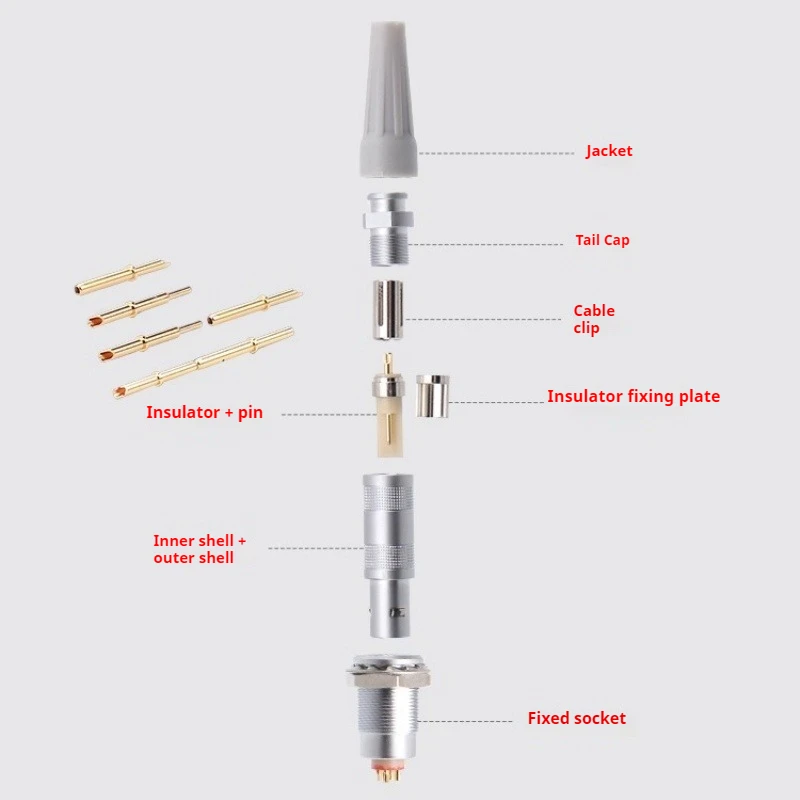 Jacket

Tail Cap

Cable clip

Insulator fixing plate

Insulator + pin

Inner shell + outer shell

Fixed socket