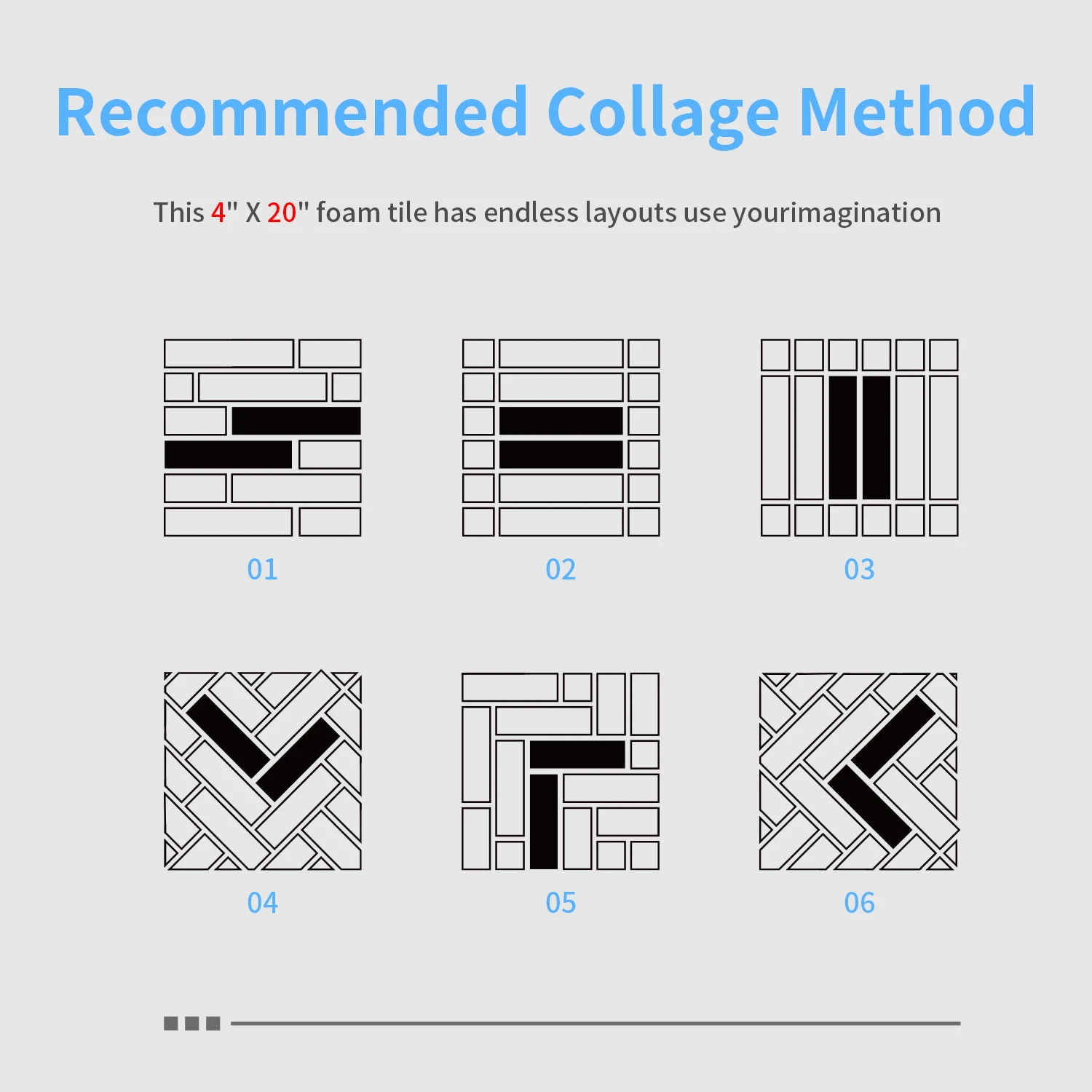 Recommended Collage Method

This 4" X 20" foam tile has endless layouts use yourimagination

01

02

03

04

05

06