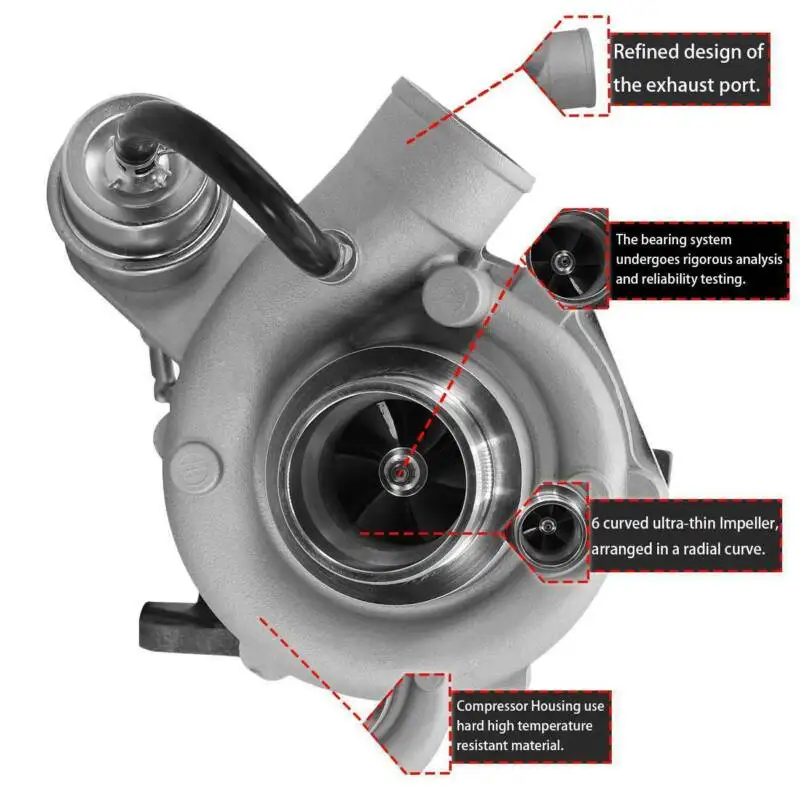 Refined design of the exhaust port.

The bearing system undergoes rigorous analysis and reliability testing.

6 curved ultra-thin Impeller, arranged in a radial curve.

Compressor Housing use hard high temperature resistant material.