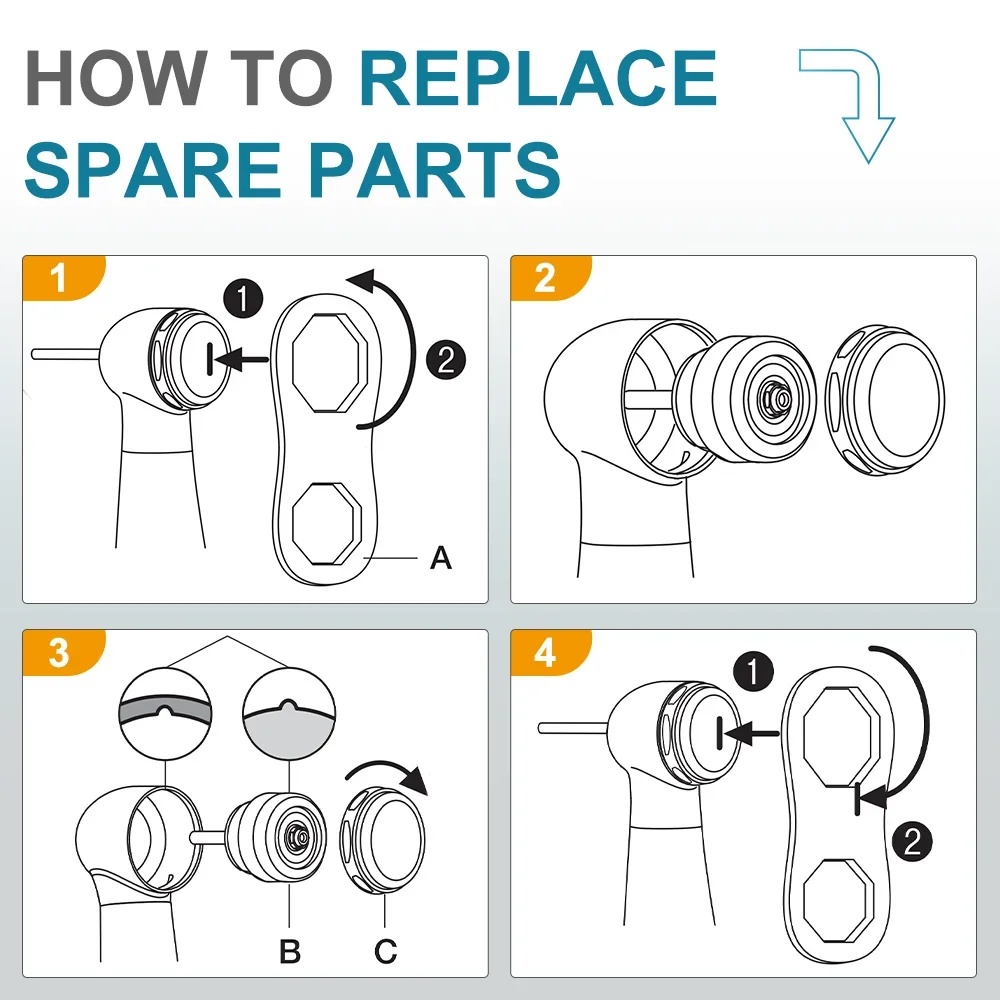 HOW TO REPLACE SPARE PARTS

1
1
2
A

2

3
B
C

4
1
2