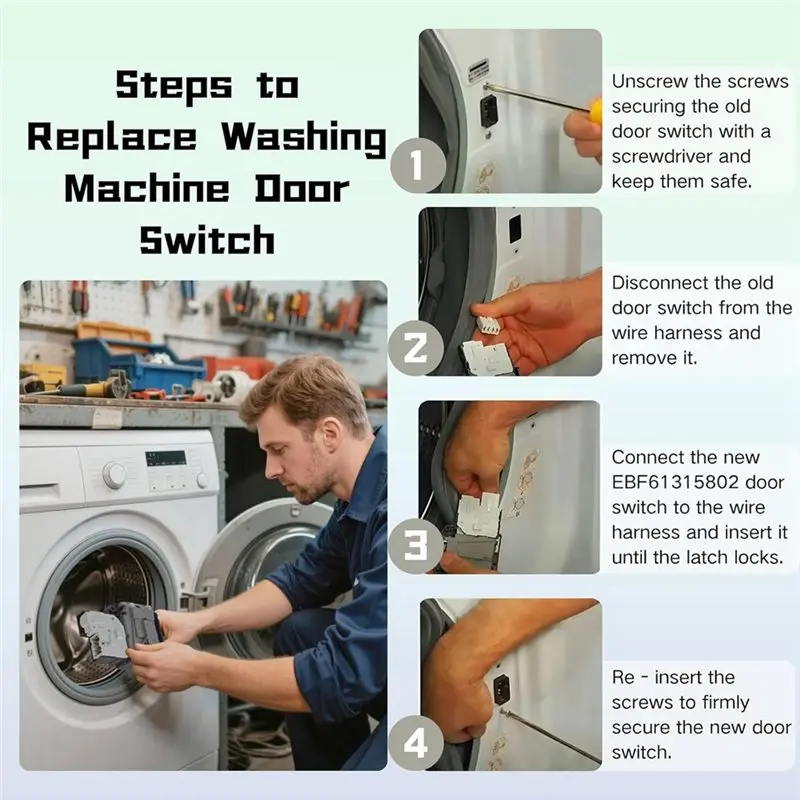 Steps to Replace Washing Machine Door Switch

1

Unscrew the screws securing the old door switch with a screwdriver and keep them safe.

2

Disconnect the old door switch from the wire harness and remove it.

3

Connect the new EBF61315802 door switch to the wire harness and insert it until the latch locks.

4

Re - insert the screws to firmly secure the new door switch.