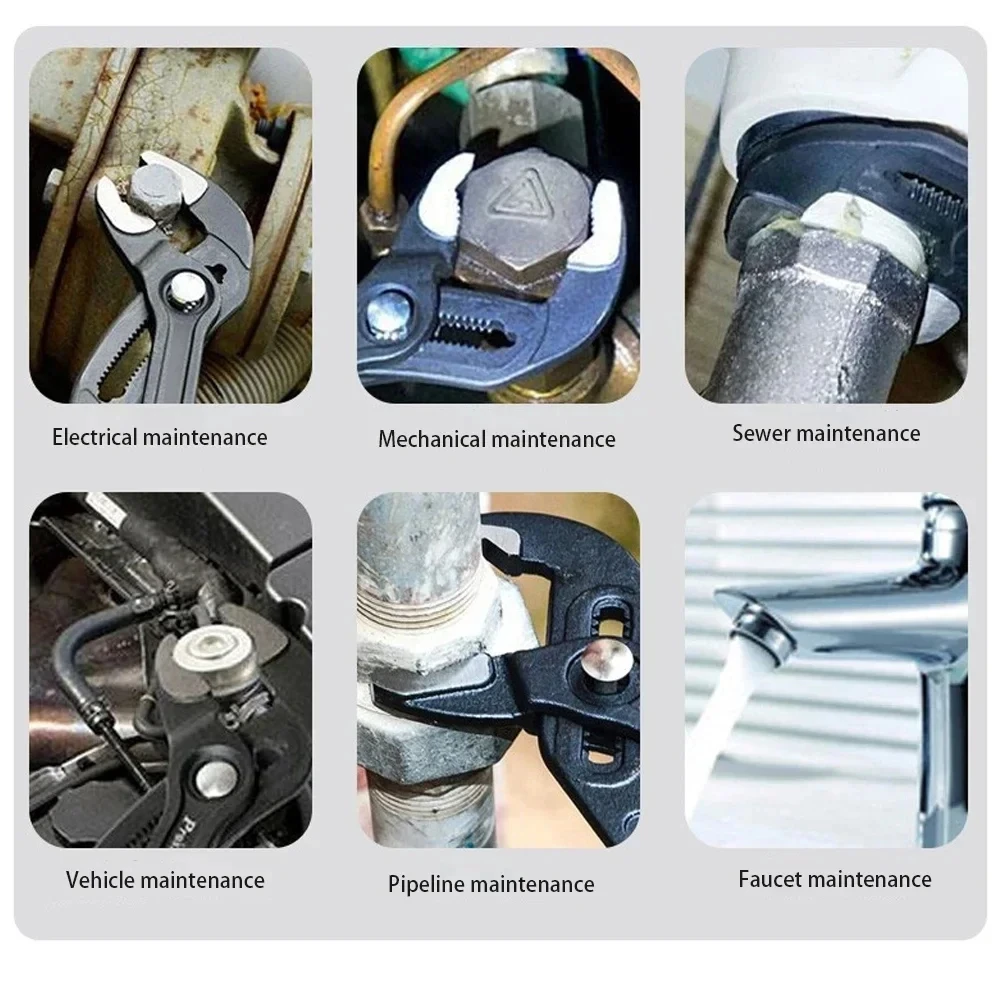 Electrical maintenance

Mechanical maintenance

Sewer maintenance

Vehicle maintenance

Pipeline maintenance

Faucet maintenance