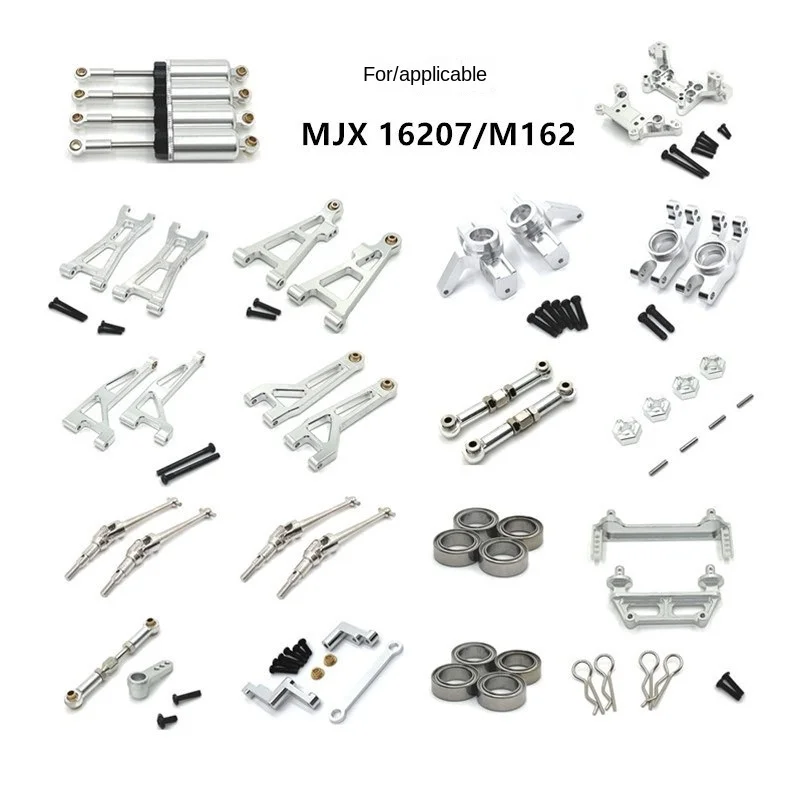 For/applicable

MJX 16207/M162