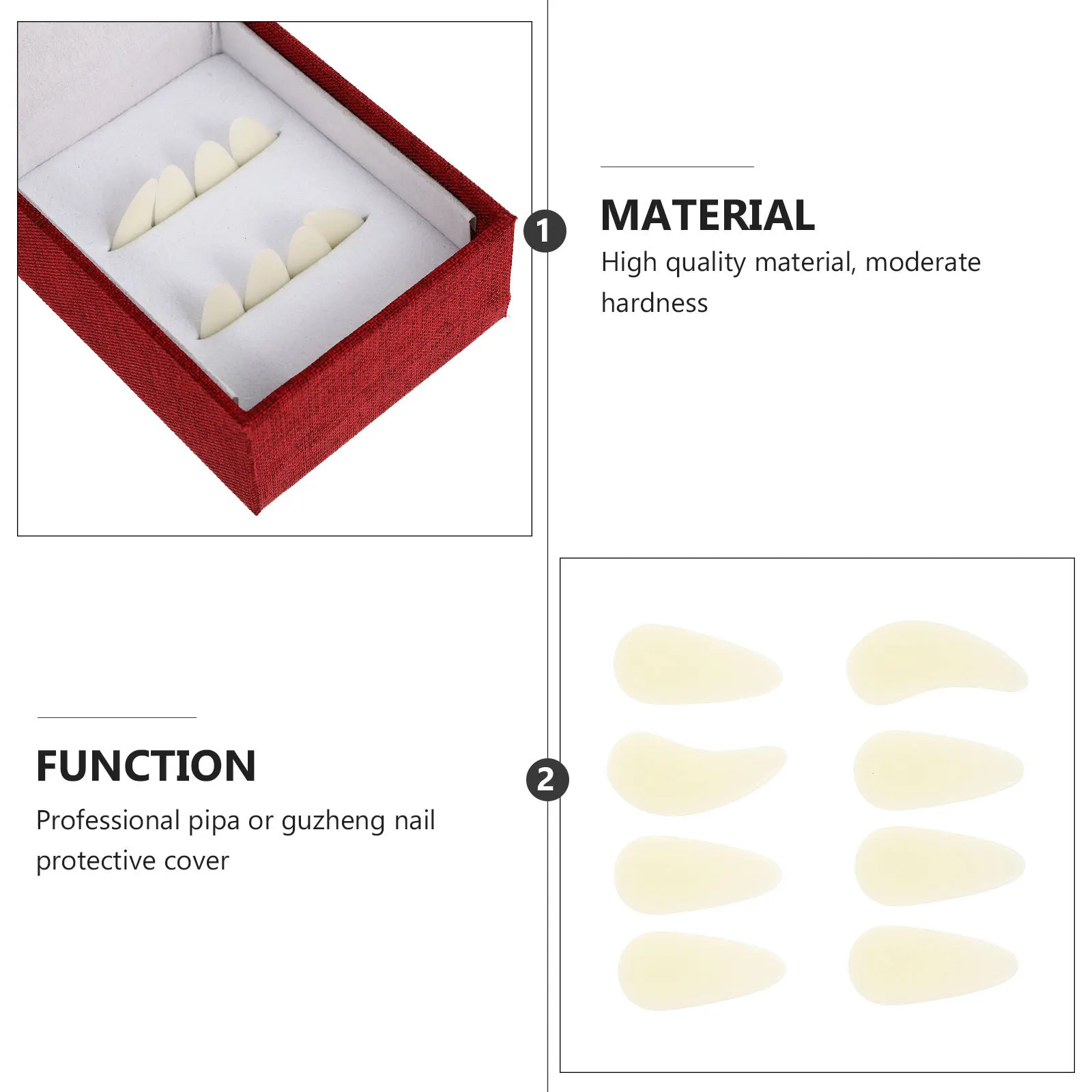 1

MATERIAL

High quality material, moderate hardness

FUNCTION

Professional pipa or guzheng nail protective cover

2