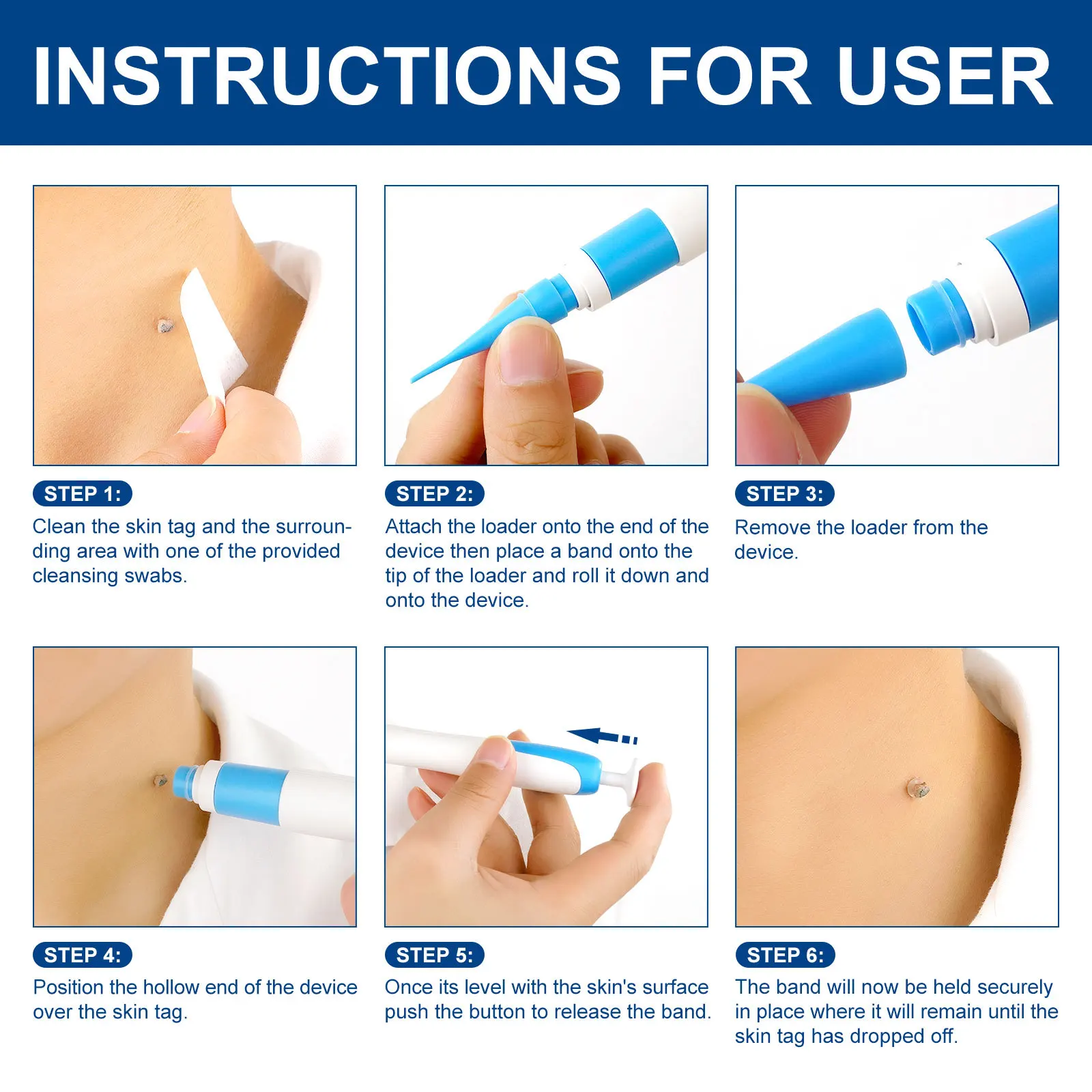 INSTRUCTIONS FOR USER

STEP 1:
Clean the skin tag and the surrounding area with one of the provided cleansing swabs.

STEP 2:
Attach the loader onto the end of the device then place a band onto the tip of the loader and roll it down and onto the device.

STEP 3:
Remove the loader from the device.

STEP 4:
Position the hollow end of the device over the skin tag.

STEP 5:
Once its level with the skin's surface push the button to release the band.

STEP 6:
The band will now be held securely in place where it will remain until the skin tag has dropped off.