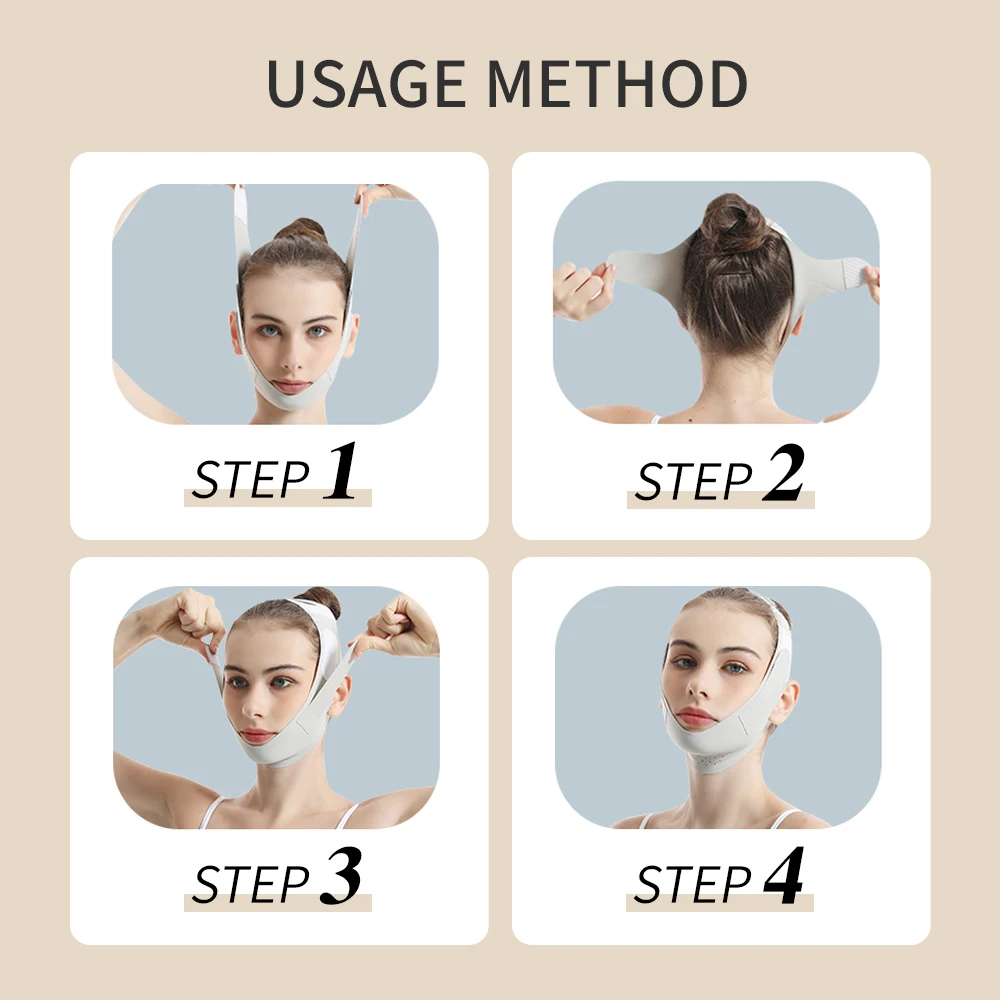 USAGE METHOD

STEP 1

STEP 2

STEP 3

STEP 4