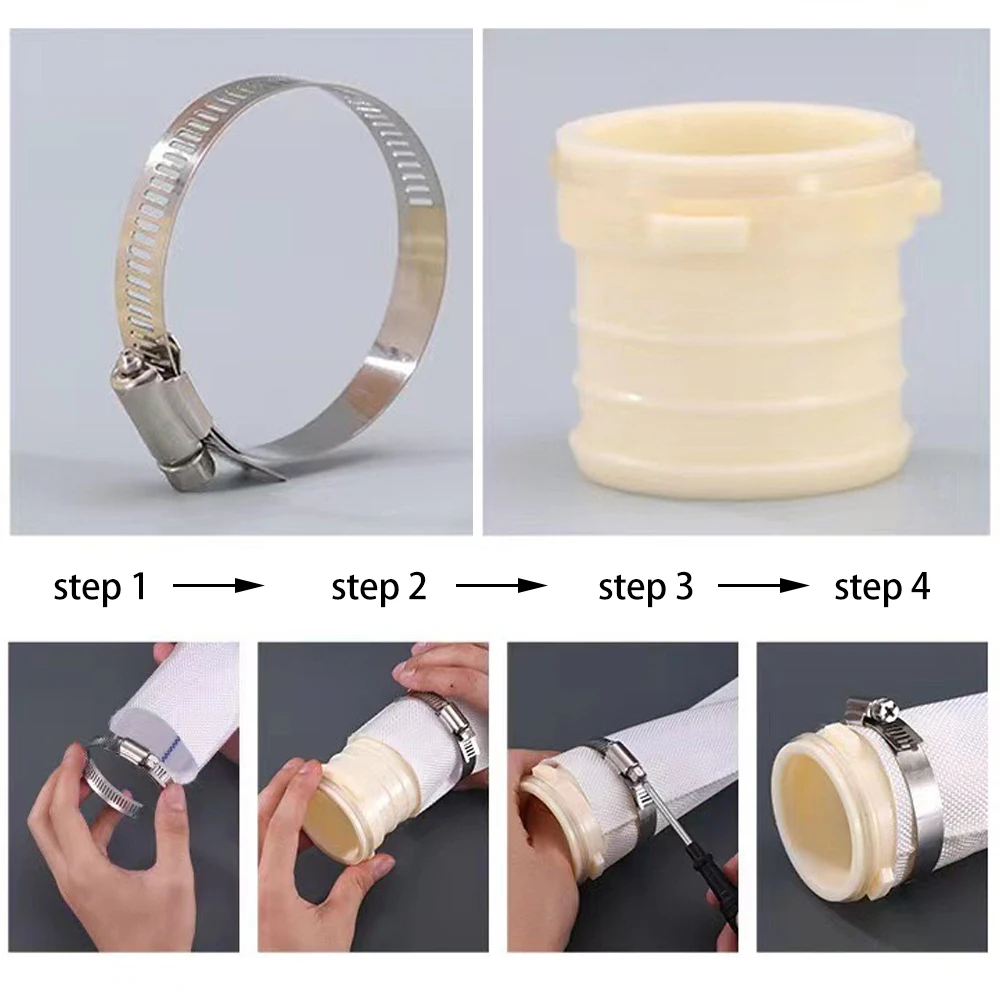 step 1 → step 2 → step 3 → step 4