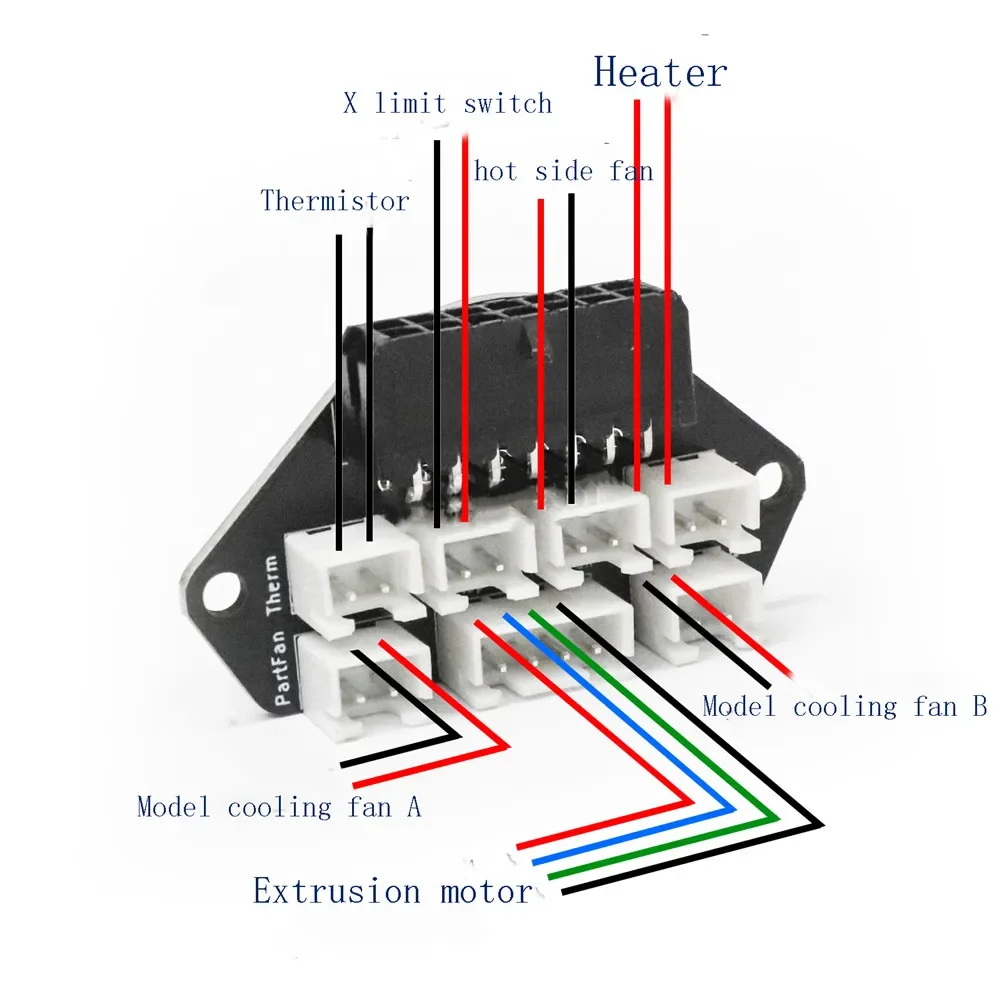 Heater

X limit switch

hot side fan

Thermistor

Therm

PartFan

Model cooling fan B

Model cooling fan A

Extrusion motor