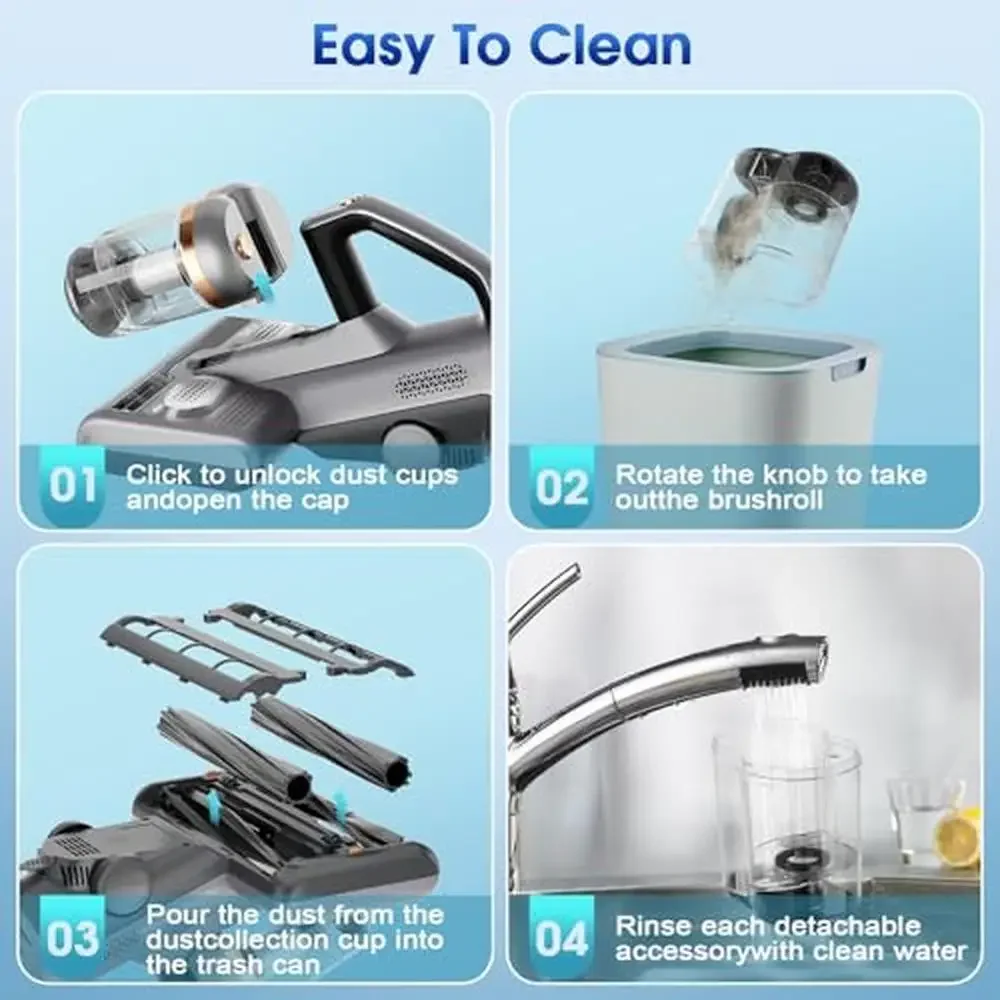 Easy To Clean

01 Click to unlock dust cups andopen the cap

02 Rotate the knob to take outthe brushroll

03 Pour the dust from the dustcollection cup into the trash can

04 Rinse each detachable accessorywith clean water